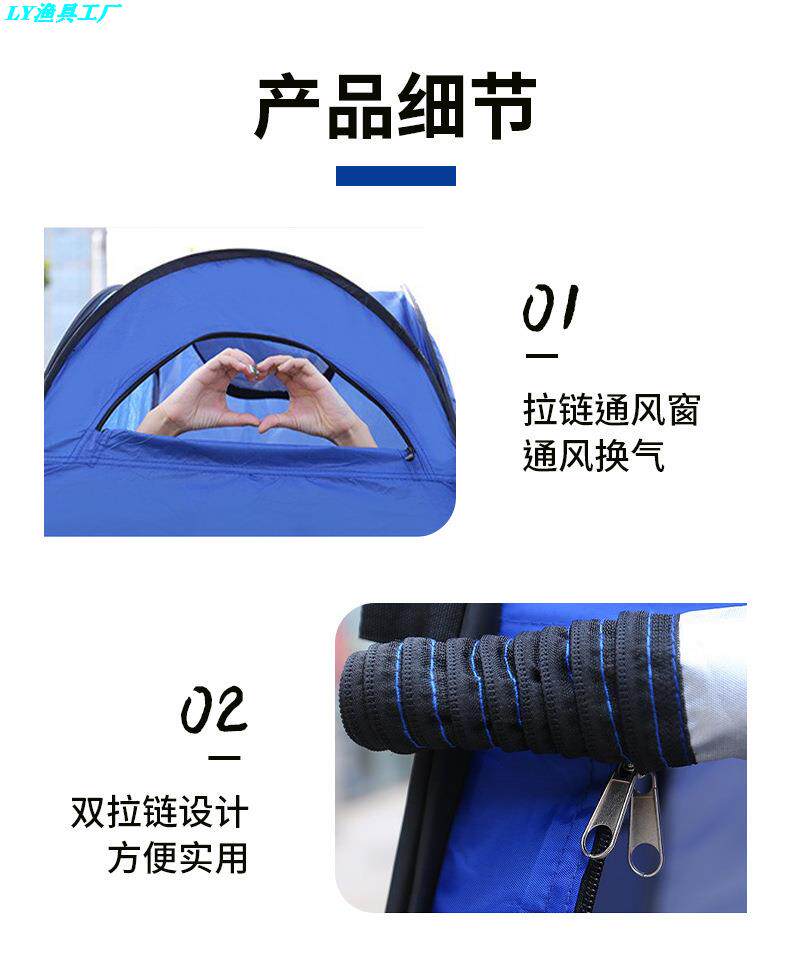 LY渔具工厂

产品细节

01

拉链通风窗
通风换气

02

双拉链设计
方便实用