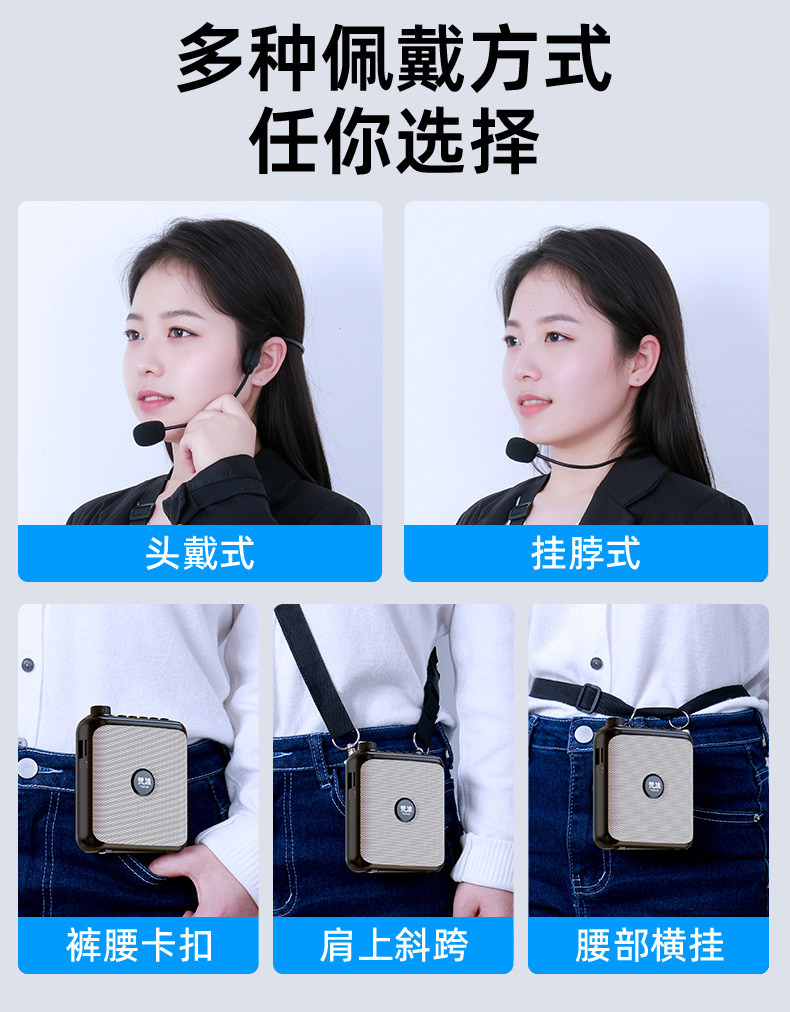 多种佩戴方式
任你选择

头戴式

挂脖式

裤腰卡扣

肩上斜跨

腰部横挂