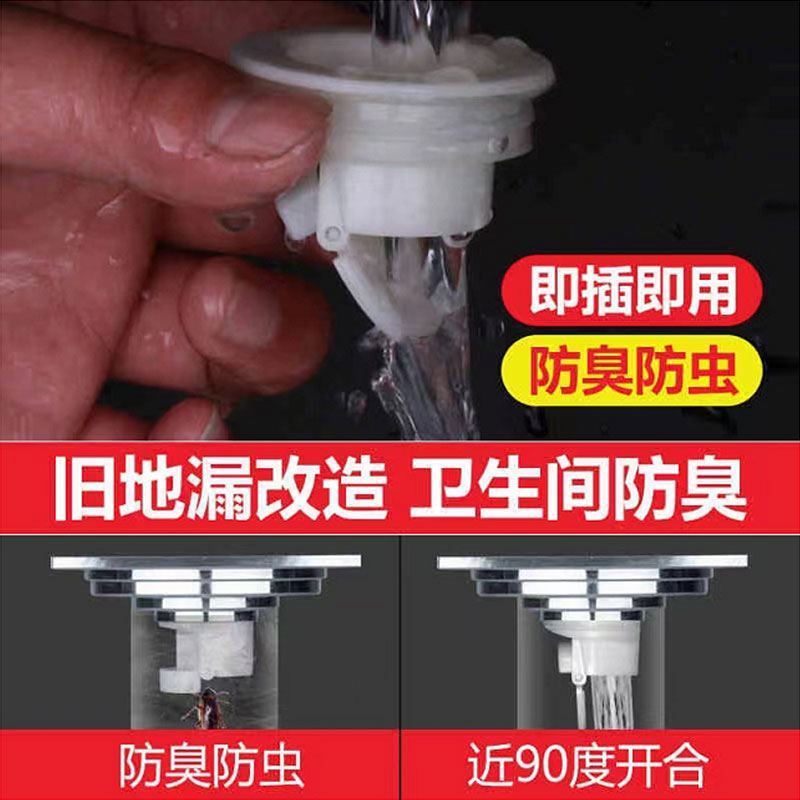 即插即用

防臭防虫

旧地漏改造 卫生间防臭

防臭防虫

近90度开合