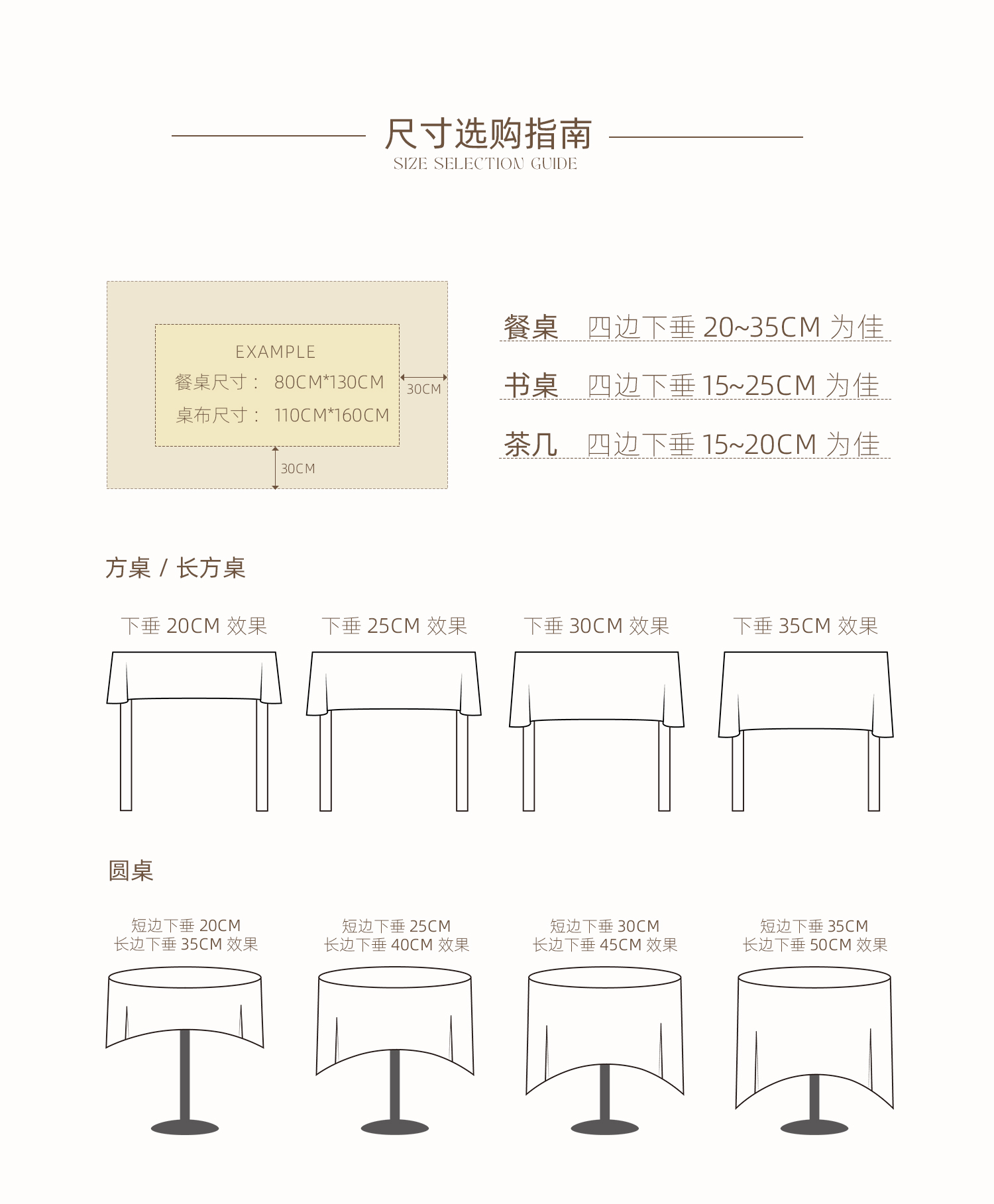 尺寸选购指南
SIZE SELECTION GUIDE

EXAMPLE
餐桌尺寸： 80CM*130CM
桌布尺寸： 110CM*160CM
30CM
30CM

餐桌 四边下垂 20~35CM 为佳
书桌 四边下垂 15~25CM 为佳
茶几 四边下垂 15~20CM 为佳

方桌 / 长方桌

下垂 20CM 效果
下垂 25CM 效果
下垂 30CM 效果
下垂 35CM 效果

圆桌

短边下垂 20CM
长边下垂 35CM 效果

短边下垂 25CM
长边下垂 40CM 效果

短边下垂 30CM
长边下垂 45CM 效果

短边下垂 35CM
长边下垂 50CM 效果