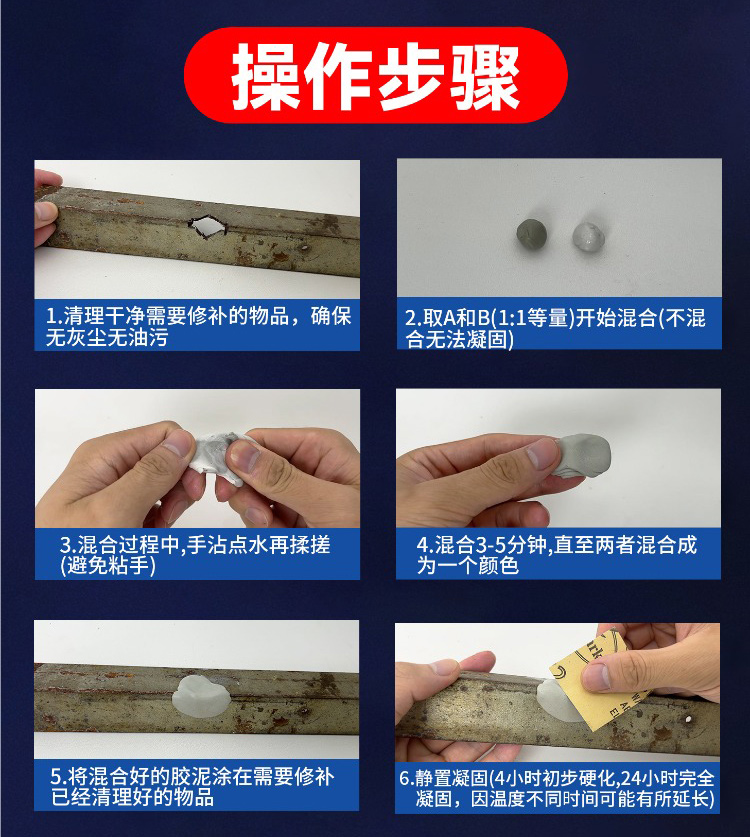 操作步骤

1.清理干净需要修补的物品，确保无灰尘无油污

2.取A和B(1:1等量)开始混合(不混合无法凝固)

3.混合过程中,手沾点水再揉搓(避免粘手)

4.混合3-5分钟,直至两者混合成为一个颜色

5.将混合好的胶泥涂在需要修补已经清理好的物品

6.静置凝固(4小时初步硬化,24小时完全凝固，因温度不同时间可能有所延长)