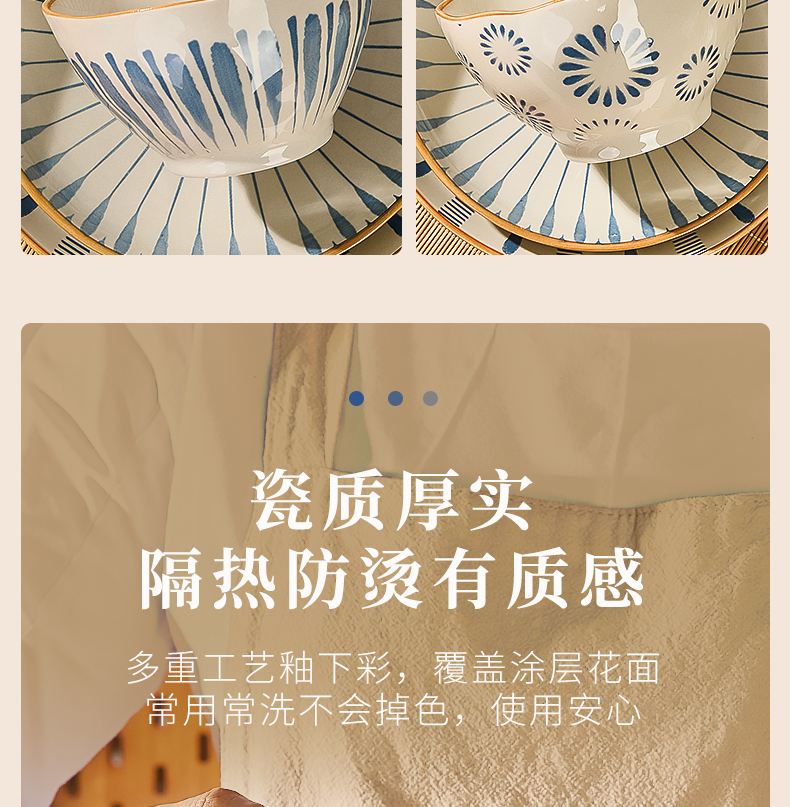 瓷质厚实
隔热防烫有质感

多重工艺釉下彩，覆盖涂层花面
常用常洗不会掉色，使用安心