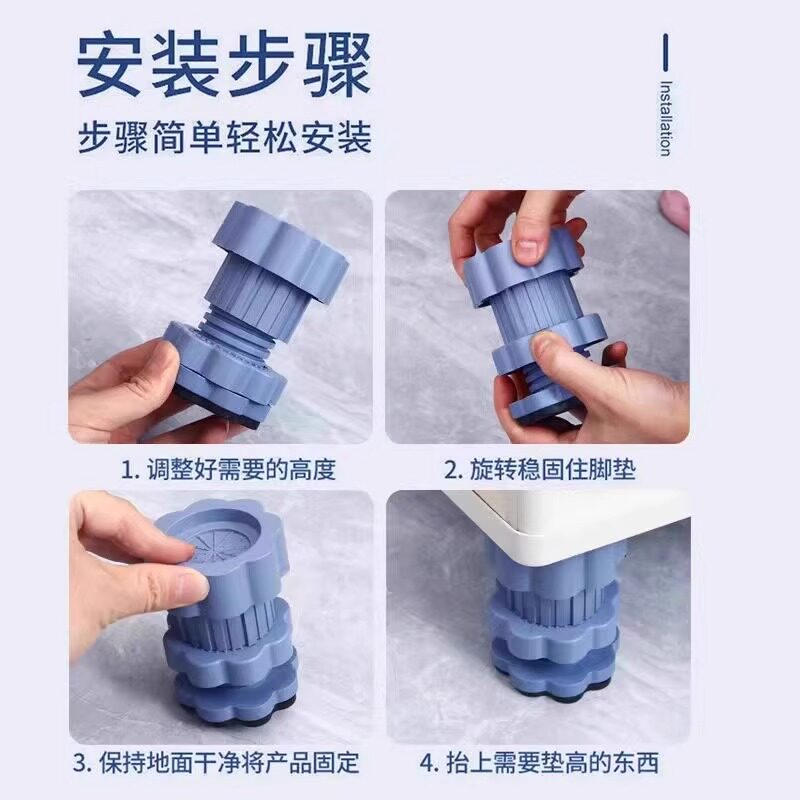 安装步骤

步骤简单轻松安装

Installation

1. 调整好需要的高度

2. 旋转稳固住脚垫

3. 保持地面干净将产品固定

4. 抬上需要垫高的东西