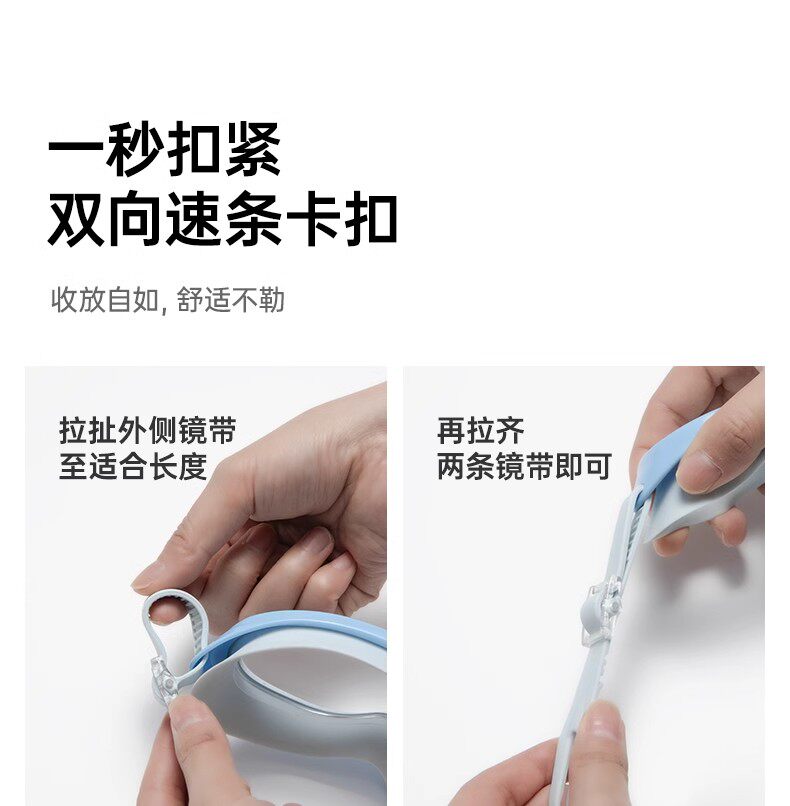 一秒扣紧
双向速条卡扣

收放自如, 舒适不勒

拉扯外侧镜带
至适合长度

再拉齐
两条镜带即可