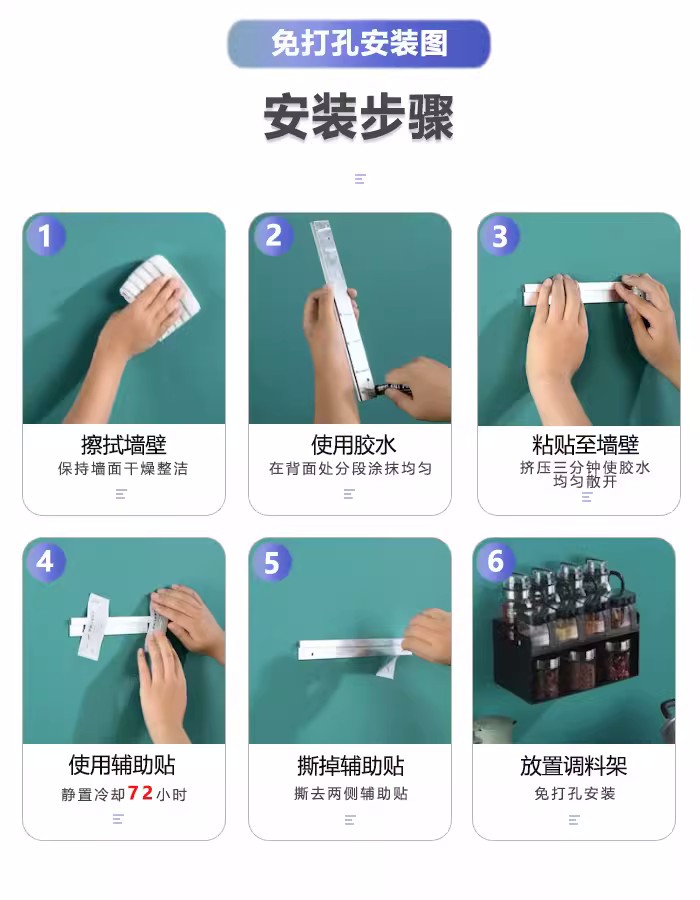 免打孔安装图

安装步骤

1
擦拭墙壁
保持墙面干燥整洁

2
使用胶水
在背面处分段涂抹均匀

3
粘贴至墙壁
挤压三分钟使胶水均匀散开

4
使用辅助贴
静置冷却72小时

5
撕掉辅助贴
撕去两侧辅助贴

6
放置调料架
免打孔安装