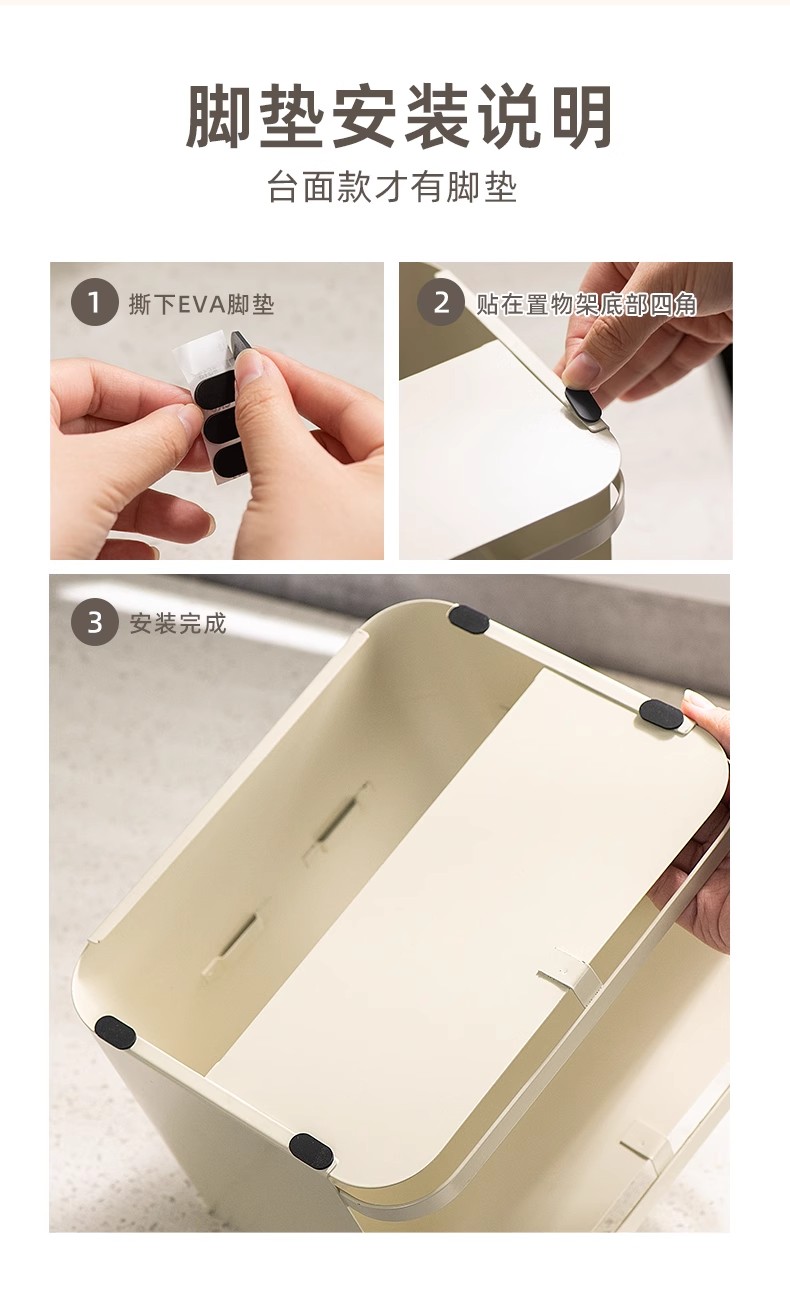 脚垫安装说明

台面款才有脚垫

1 撕下EVA脚垫

2 贴在置物架底部四角

3 安装完成