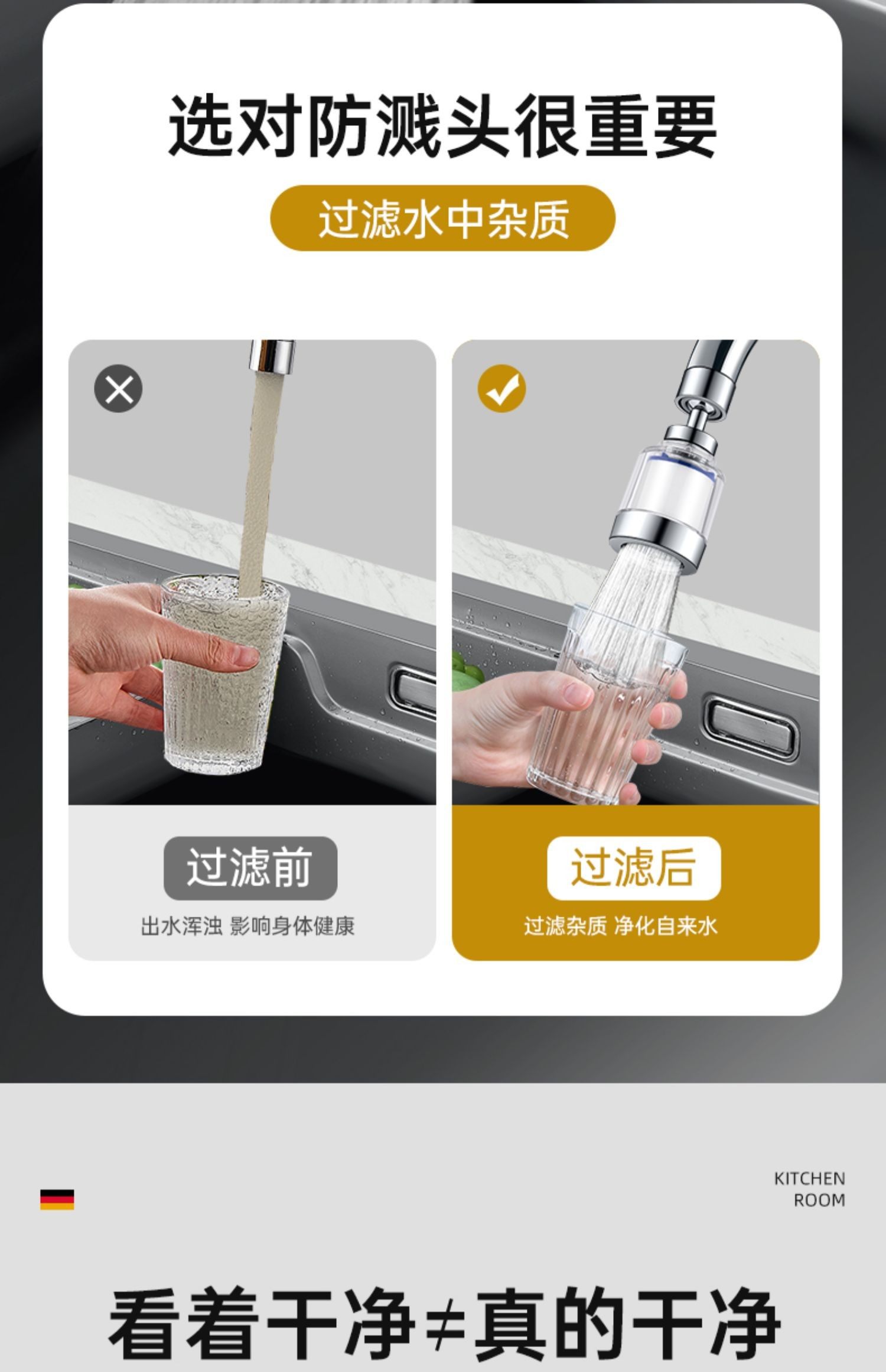 选对防溅头很重要

过滤水中杂质

过滤前
出水浑浊 影响身体健康

过滤后
过滤杂质 净化自来水

KITCHEN
ROOM

看着干净≠真的干净