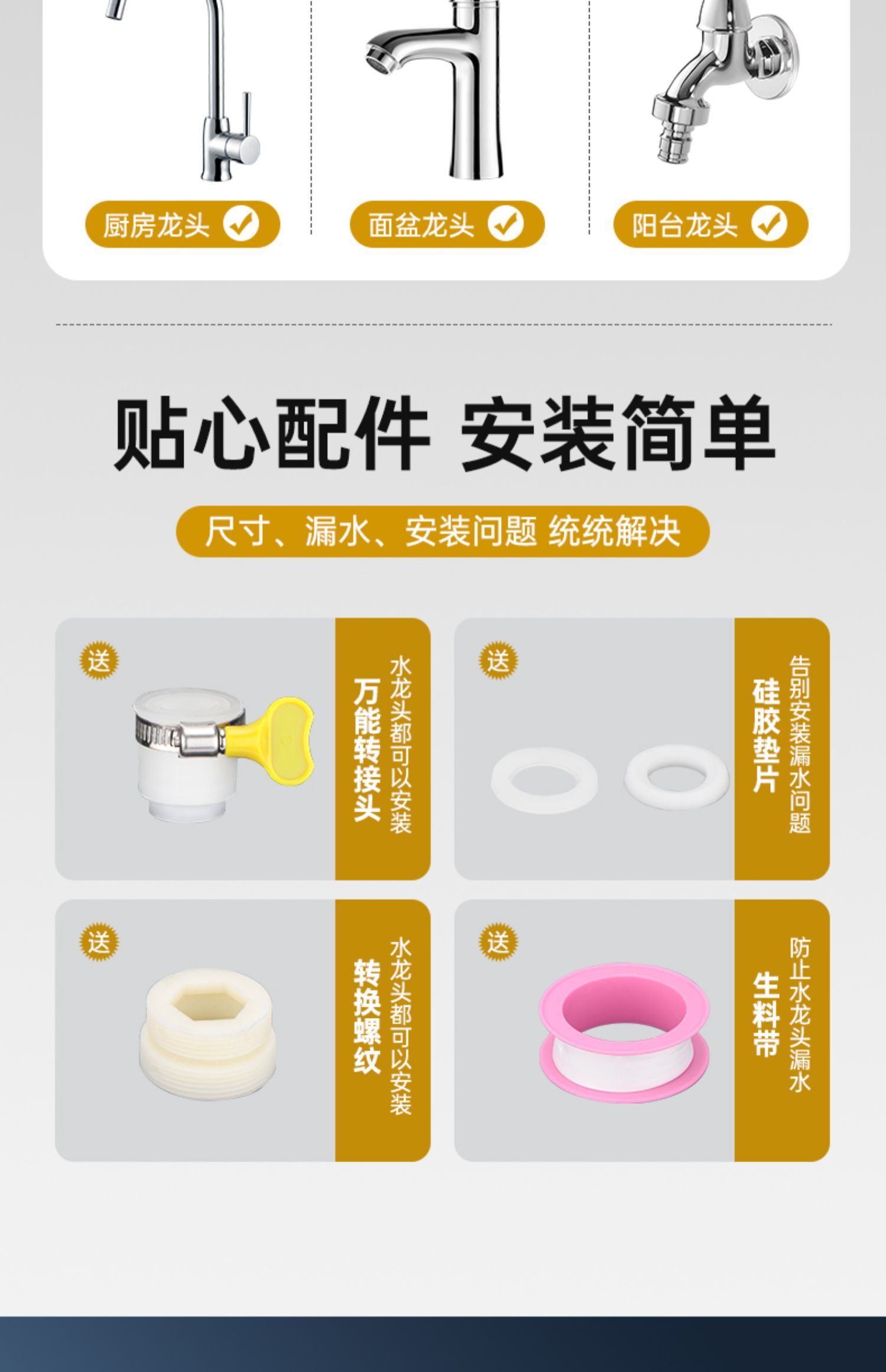 厨房龙头

面盆龙头

阳台龙头

贴心配件 安装简单

尺寸、漏水、安装问题 统统解决

送

万能转接头

水龙头都可以安装

送

硅胶垫片

告别安装漏水问题

送

转换螺纹

水龙头都可以安装

送

生料带

防止水龙头漏水