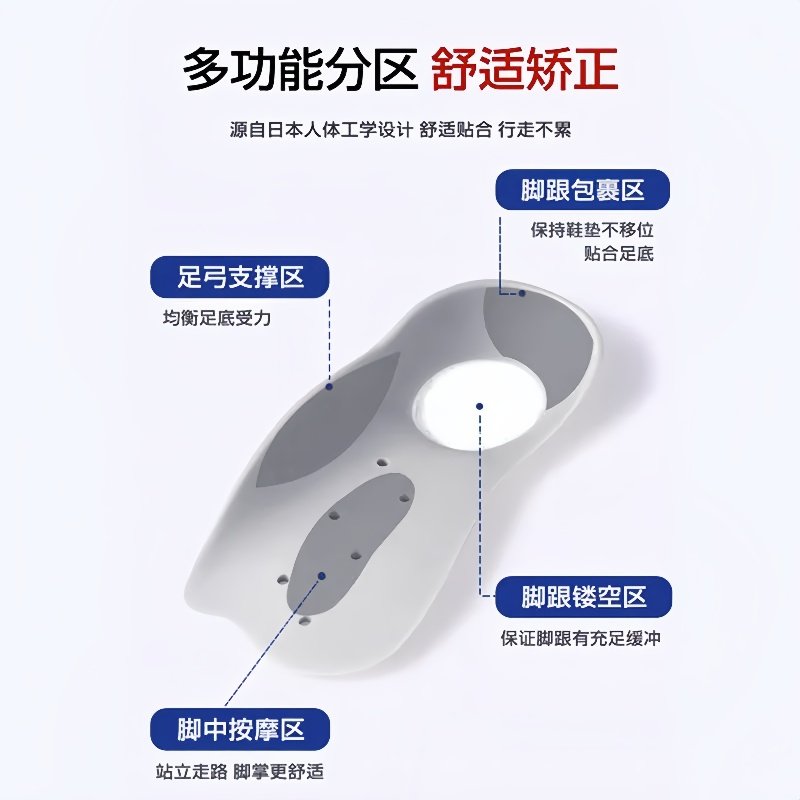 多功能分区 舒适矫正

源自日本人体工学设计 舒适贴合 行走不累

脚跟包裹区

保持鞋垫不移位
贴合足底

足弓支撑区

均衡足底受力

脚跟镂空区

保证脚跟有充足缓冲

脚中按摩区

站立走路 脚掌更舒适