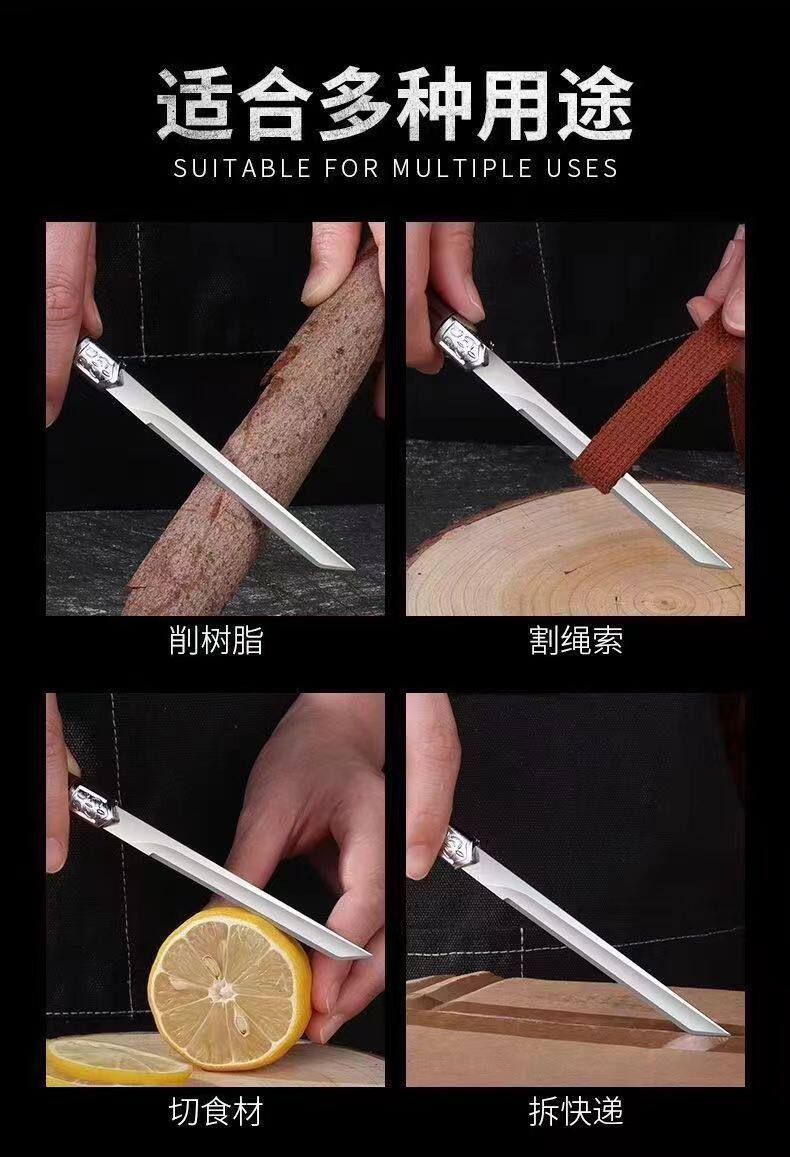 适合多种用途
SUITABLE FOR MULTIPLE USES

削树脂

割绳索

切食材

拆快递