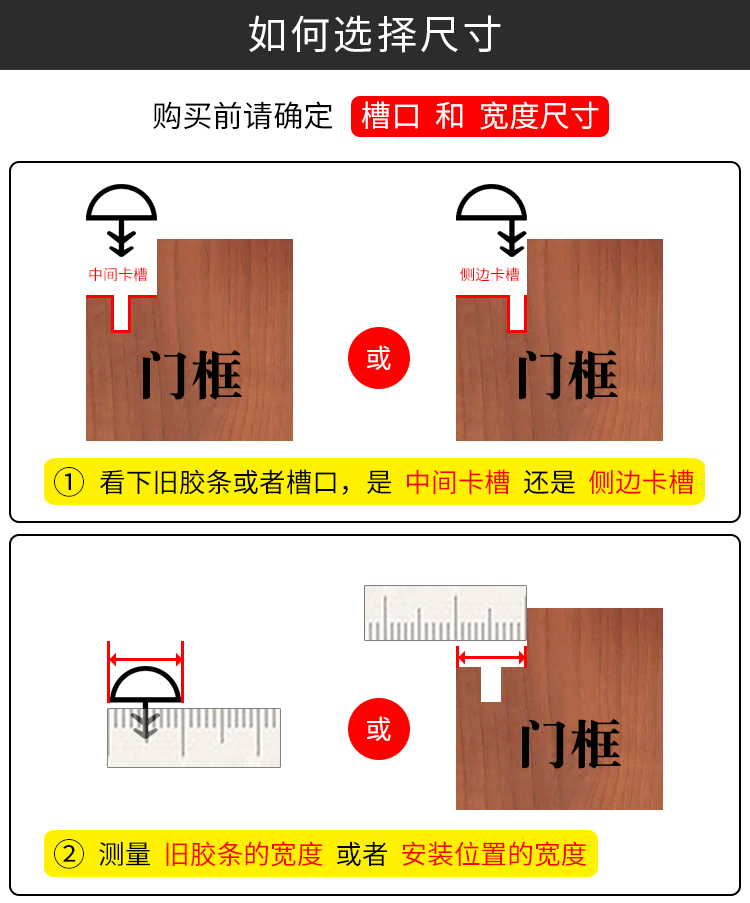 如何选择尺寸

购买前请确定 槽口 和 宽度尺寸

中间卡槽

门框

或

侧边卡槽

门框

① 看下旧胶条或者槽口，是 中间卡槽 还是 侧边卡槽

或

门框

② 测量 旧胶条的宽度 或者 安装位置的宽度