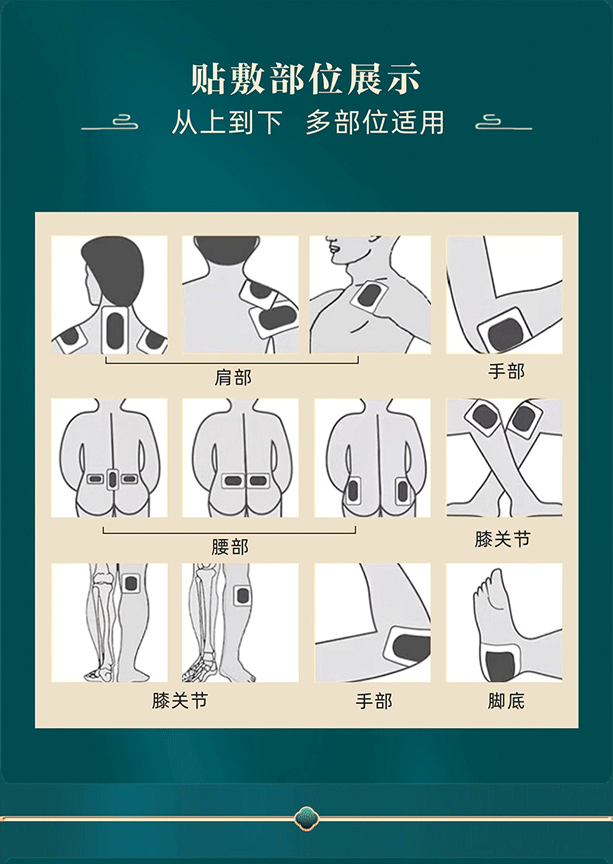 贴敷部位展示

从上到下 多部位适用

肩部

手部

腰部

膝关节

膝关节

手部

脚底