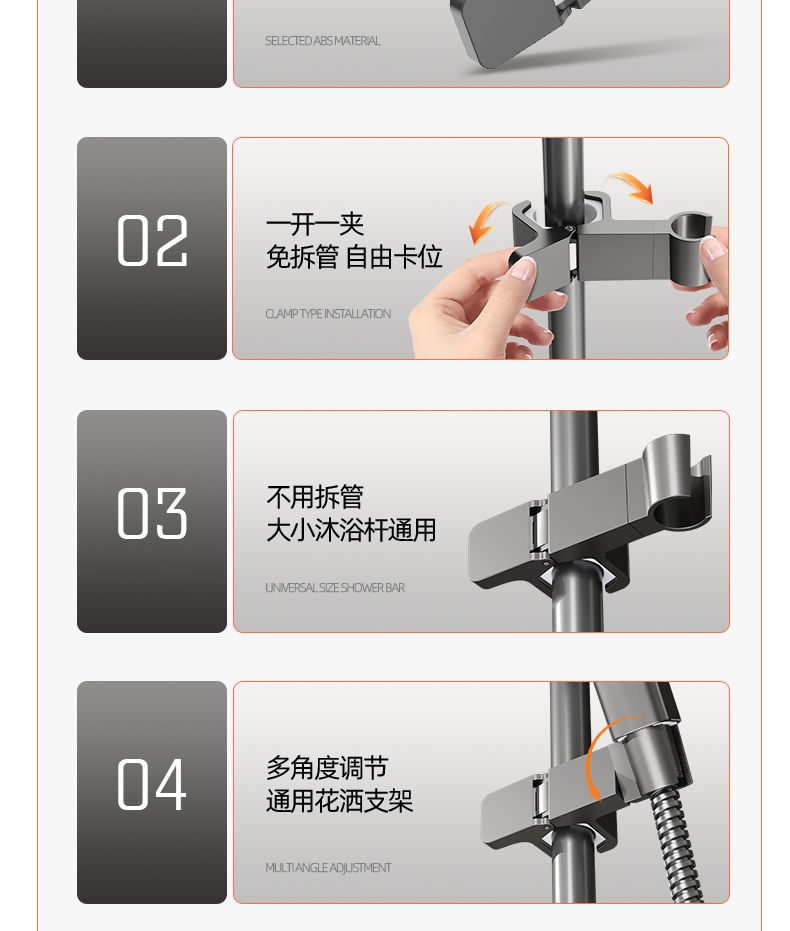 SELECTED ABS MATERIAL

02

一开一夹
免拆管 自由卡位

CLAMP TYPE INSTALLATION

03

不用拆管
大小沐浴杆通用

UNIVERSAL SIZE SHOWER BAR

04

多角度调节
通用花洒支架

MULTI ANGLE ADJUSTMENT