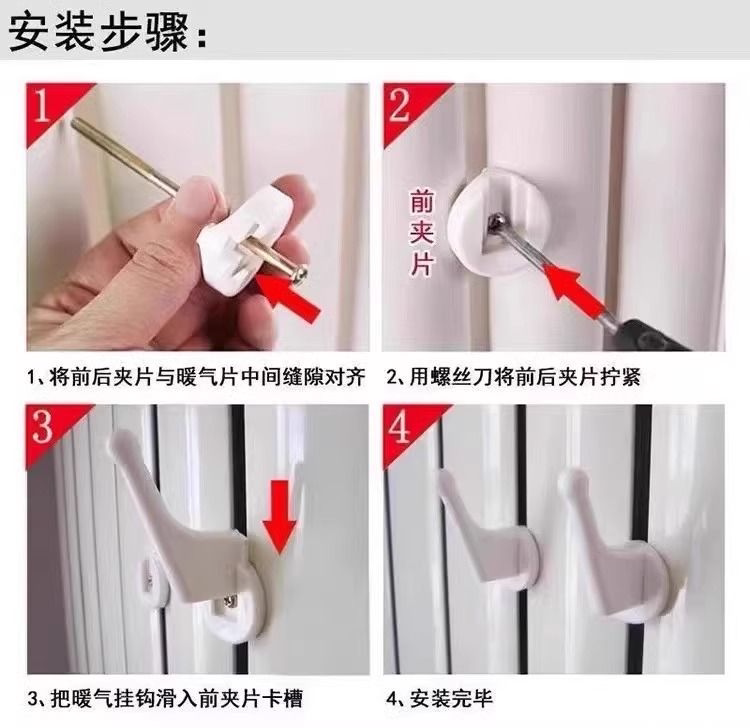 安装步骤：

1

1、将前后夹片与暖气片中间缝隙对齐

2

前夹片

2、用螺丝刀将前后夹片拧紧

3

3、把暖气挂钩滑入前夹片卡槽

4

4、安装完毕