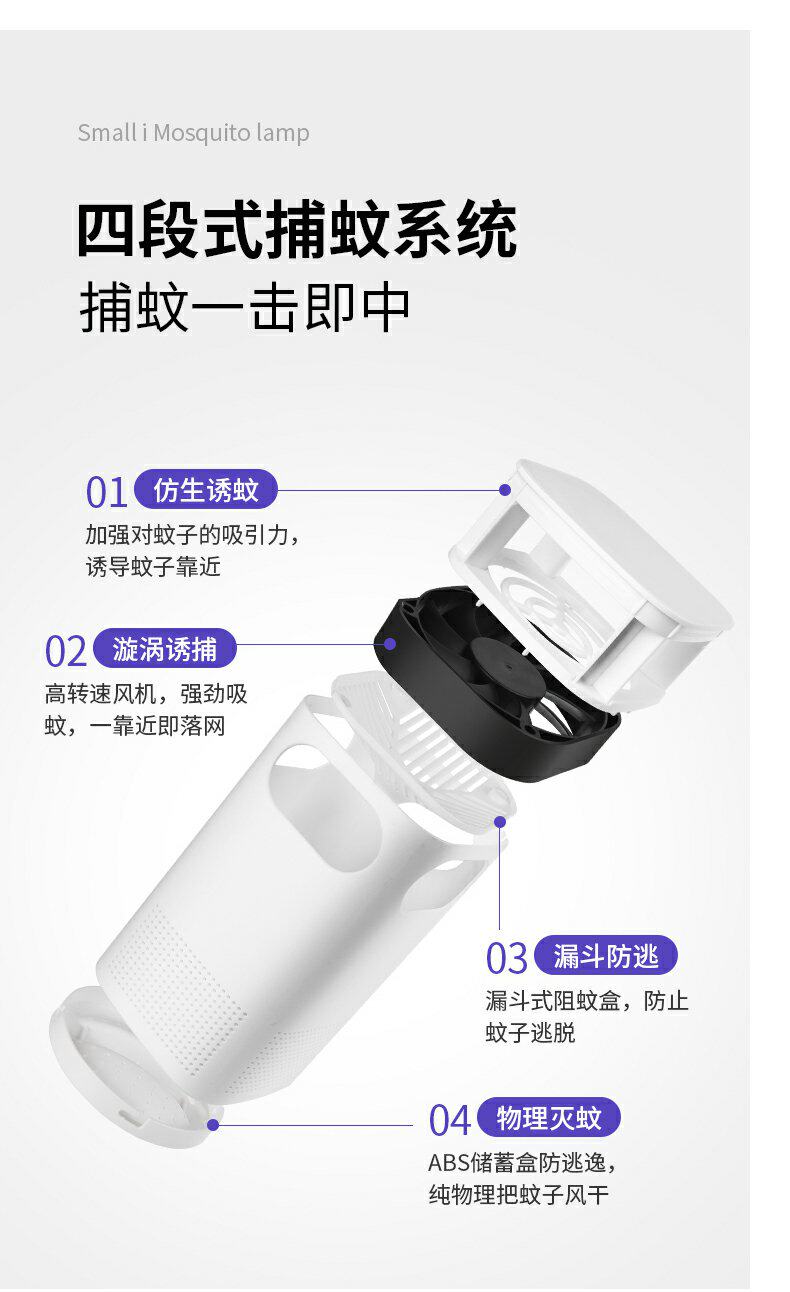 Small i Mosquito lamp

四段式捕蚊系统
捕蚊一击即中

01 仿生诱蚊
加强对蚊子的吸引力，诱导蚊子靠近

02 漩涡诱捕
高转速风机，强劲吸蚊，一靠近即落网

03 漏斗防逃
漏斗式阻蚊盒，防止蚊子逃脱

04 物理灭蚊
ABS储蓄盒防逃逸，纯物理把蚊子风干