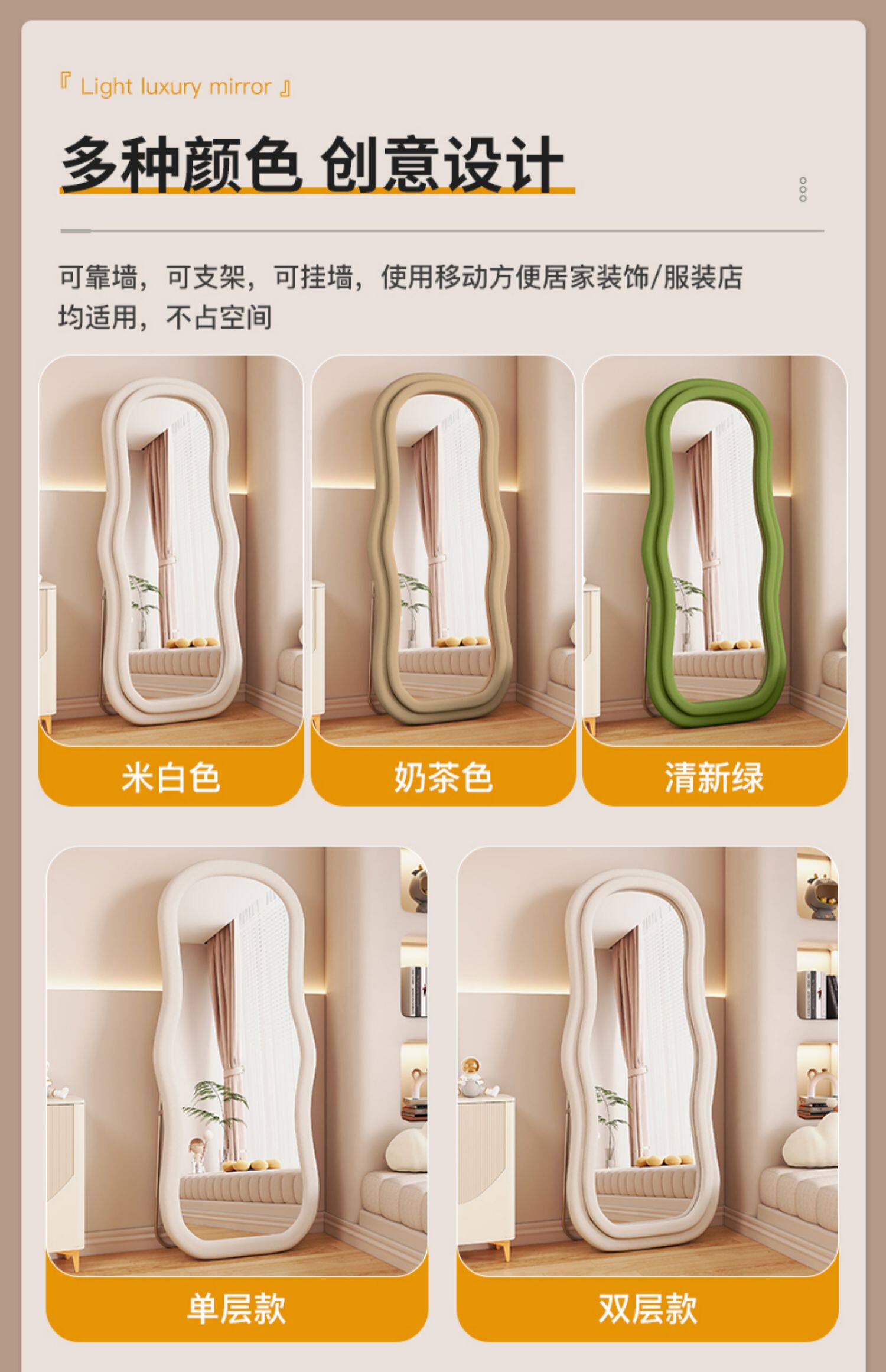 『 Light luxury mirror 』

多种颜色 创意设计

可靠墙，可支架，可挂墙，使用移动方便居家装饰/服装店均适用，不占空间

米白色

奶茶色

清新绿

单层款

双层款