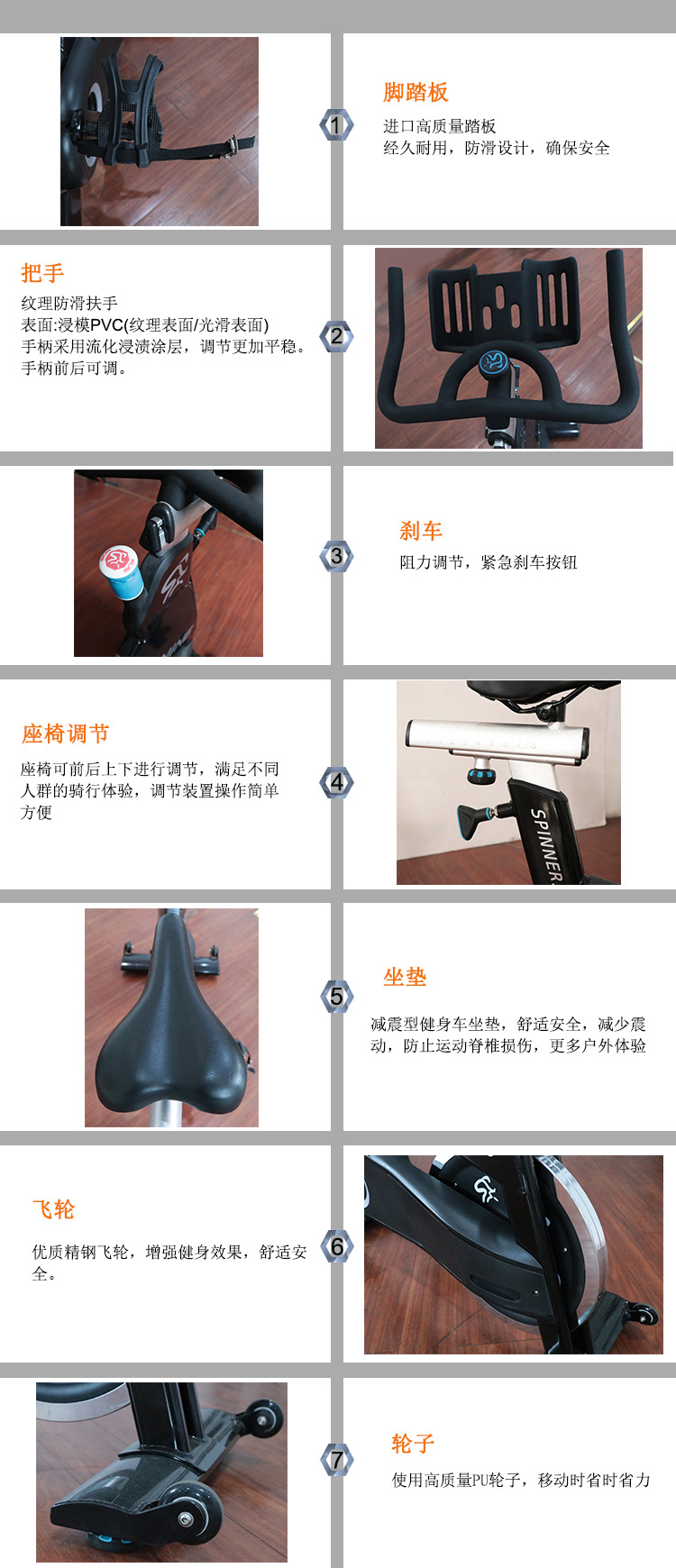 1

脚踏板

进口高质量踏板
经久耐用，防滑设计，确保安全

把手

纹理防滑扶手
表面:浸模PVC(纹理表面/光滑表面)
手柄采用流化浸渍涂层，调节更加平稳。
手柄前后可调。

2

3

刹车

阻力调节，紧急刹车按钮

座椅调节

座椅可前后上下进行调节，满足不同人群的骑行体验，调节装置操作简单方便

4

SPINNER

5

坐垫

减震型健身车坐垫，舒适安全，减少震动，防止运动脊椎损伤，更多户外体验

飞轮

优质精钢飞轮，增强健身效果，舒适安全。

6

7

轮子

使用高质量PU轮子，移动时省时省力