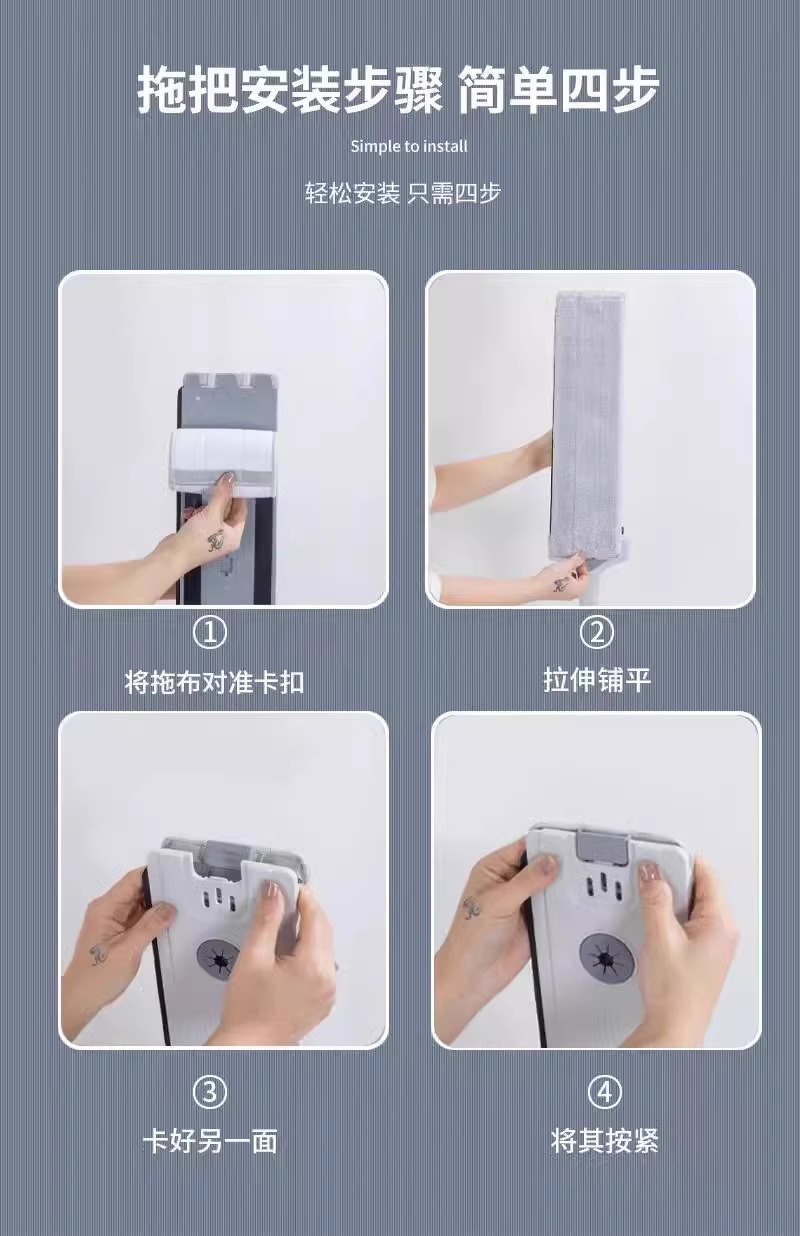 拖把安装步骤 简单四步

Simple to install

轻松安装 只需四步

①
将拖布对准卡扣

②
拉伸铺平

③
卡好另一面

④
将其按紧