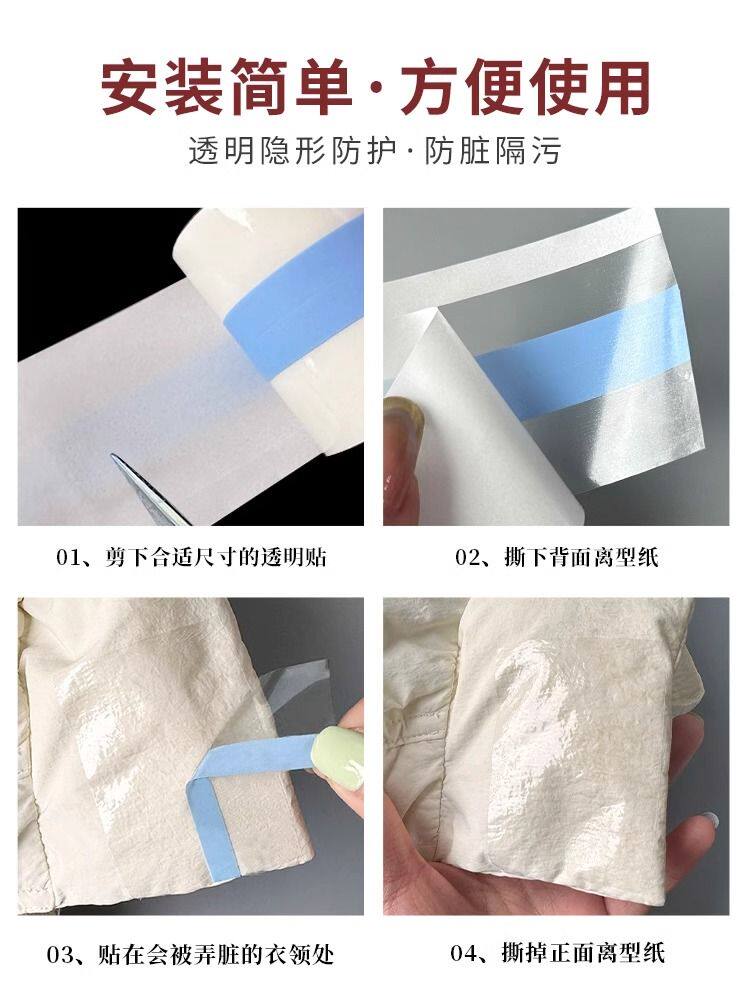 安装简单·方便使用
透明隐形防护·防脏隔污

01、剪下合适尺寸的透明贴

02、撕下背面离型纸

03、贴在会被弄脏的衣领处

04、撕掉正面离型纸