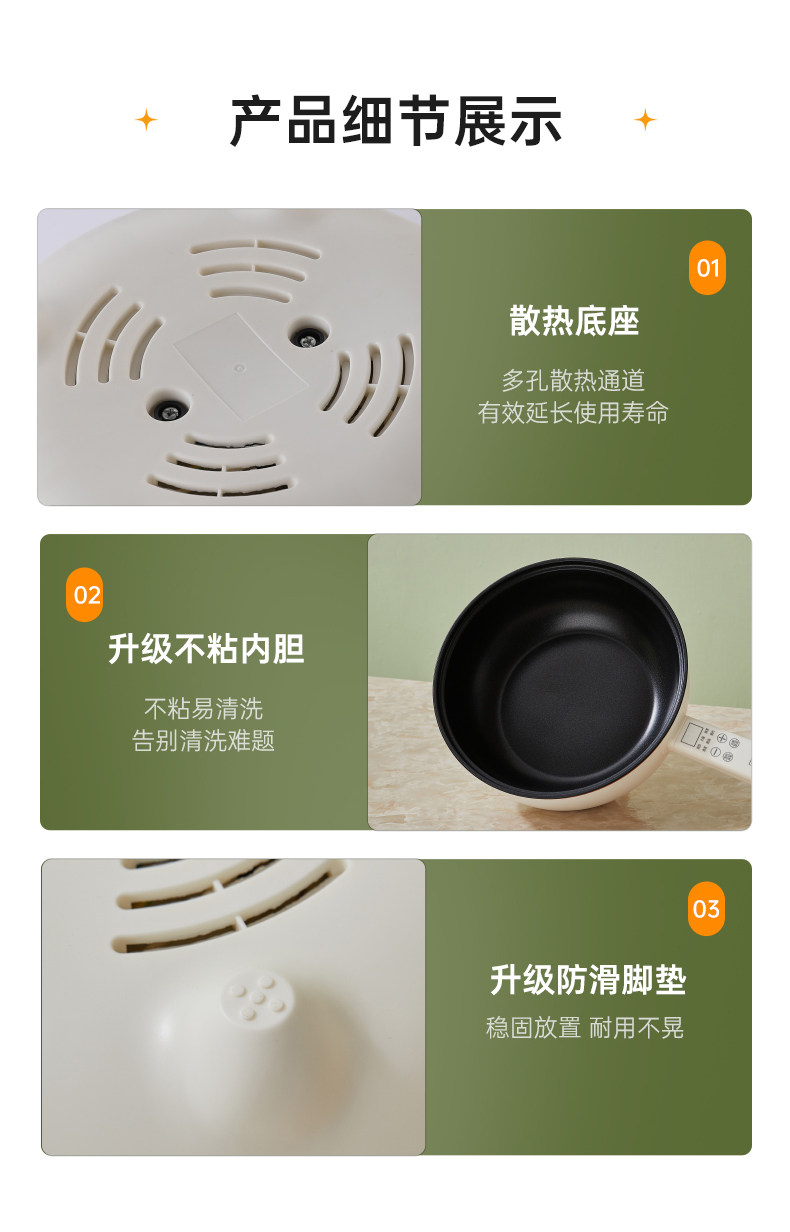 产品细节展示

01

散热底座

多孔散热通道
有效延长使用寿命

02

升级不粘内胆

不粘易清洗
告别清洗难题

03

升级防滑脚垫

稳固放置 耐用不晃