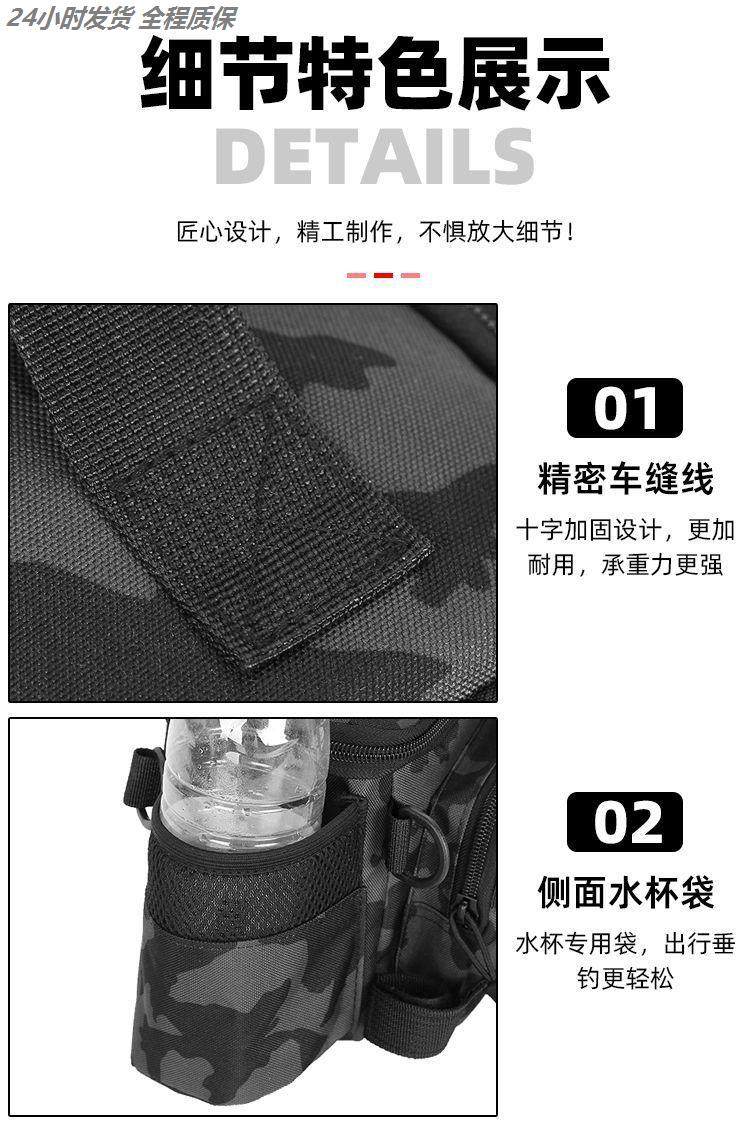 24小时发货 全程质保

细节特色展示

DETAILS

匠心设计，精工制作，不惧放大细节！

01

精密车缝线

十字加固设计，更加耐用，承重力更强

02

侧面水杯袋

水杯专用袋，出行垂钓更轻松