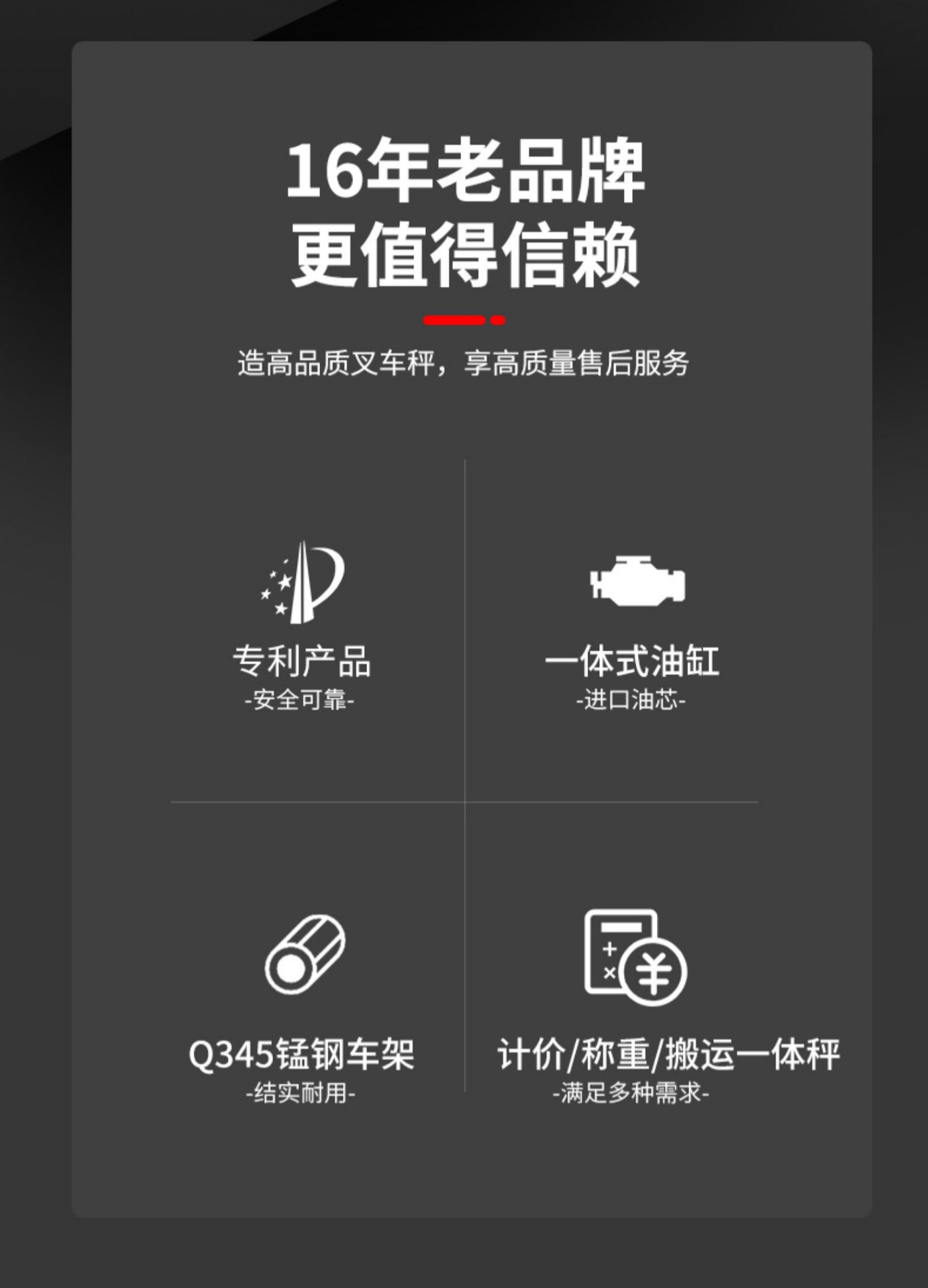 16年老品牌
更值得信赖

造高品质叉车秤，享高质量售后服务

专利产品
-安全可靠-

一体式油缸
-进口油芯-

Q345锰钢车架
-结实耐用-

计价/称重/搬运一体秤
-满足多种需求-