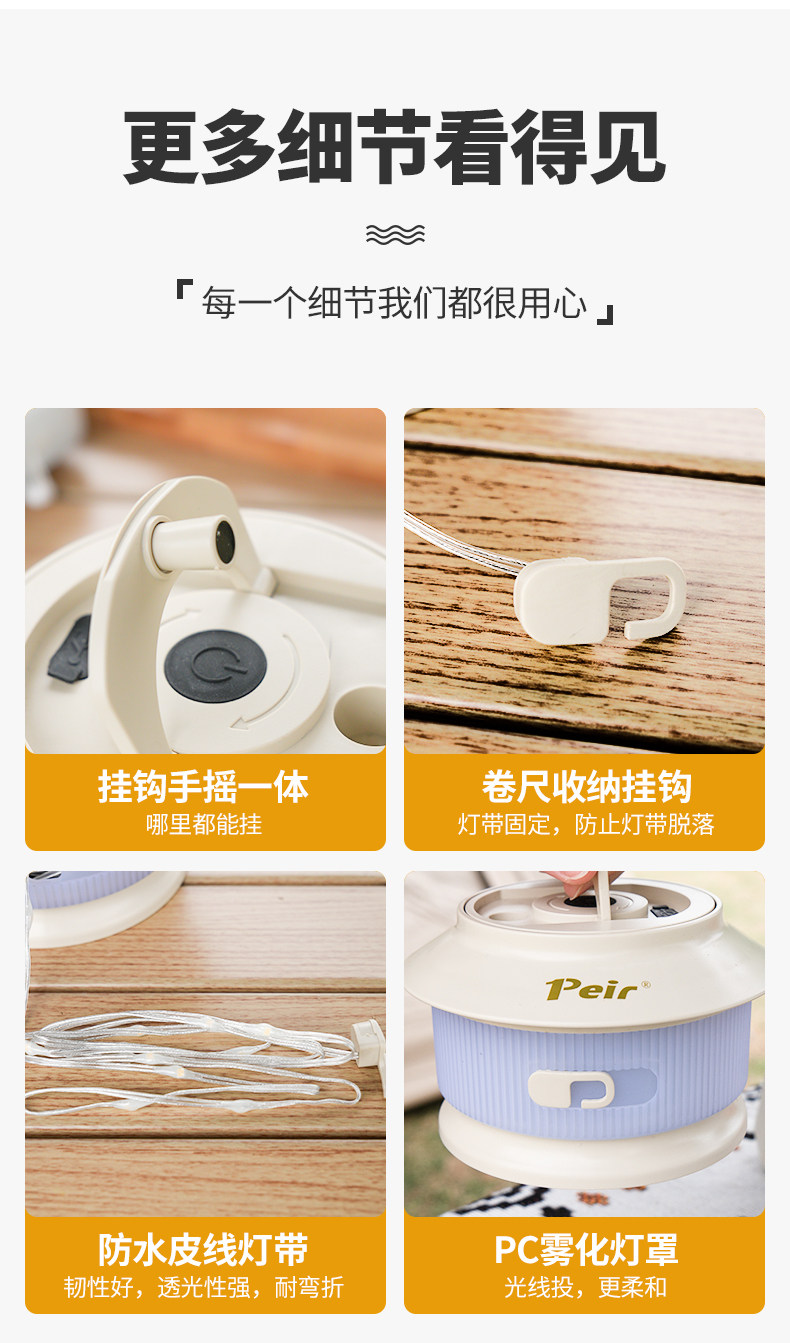 更多细节看得见

「每一个细节我们都很用心」

挂钩手摇一体
哪里都能挂

卷尺收纳挂钩
灯带固定，防止灯带脱落

防水皮线灯带
韧性好，透光性强，耐弯折

Peir®

PC雾化灯罩
光线投，更柔和