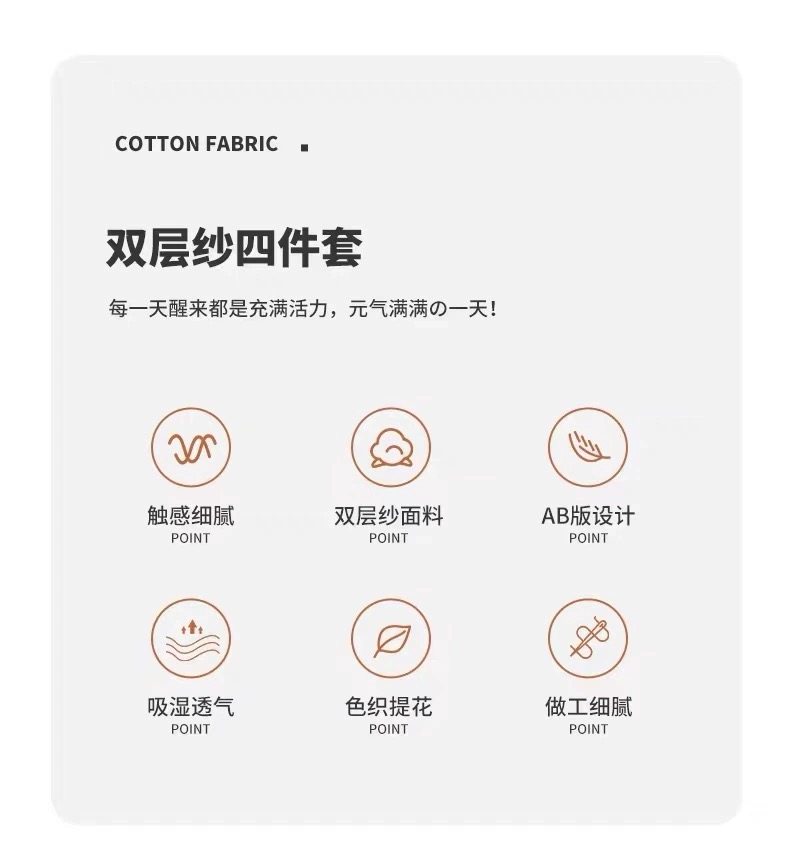 COTTON FABRIC

双层纱四件套

每一天醒来都是充满活力，元气满满の一天！

触感细腻
POINT

双层纱面料
POINT

AB版设计
POINT

吸湿透气
POINT

色织提花
POINT

做工细腻
POINT