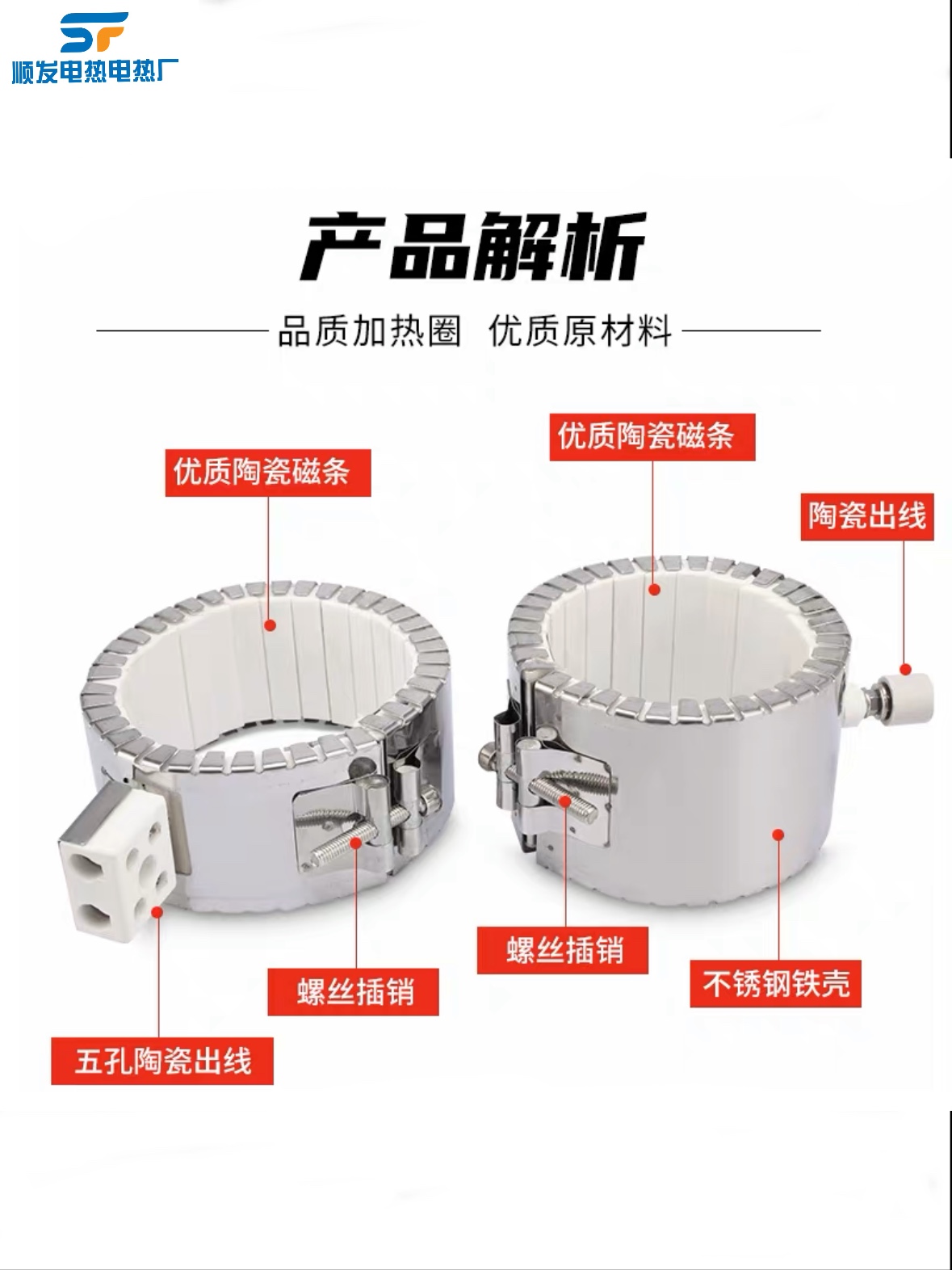 SF
顺发电热电热厂

产品解析

品质加热圈 优质原材料

优质陶瓷磁条

优质陶瓷磁条

陶瓷出线

螺丝插销

螺丝插销

不锈钢铁壳

五孔陶瓷出线