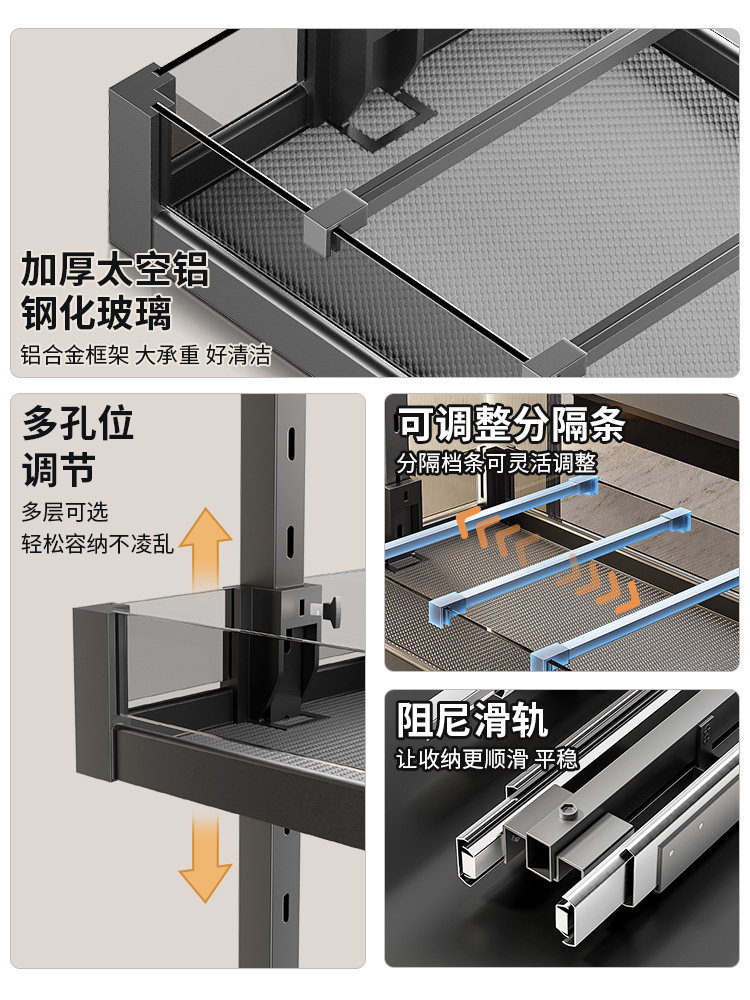 加厚太空铝
钢化玻璃
铝合金框架 大承重 好清洁

多孔位
调节
多层可选
轻松容纳不凌乱

可调整分隔条
分隔档条可灵活调整

阻尼滑轨
让收纳更顺滑 平稳