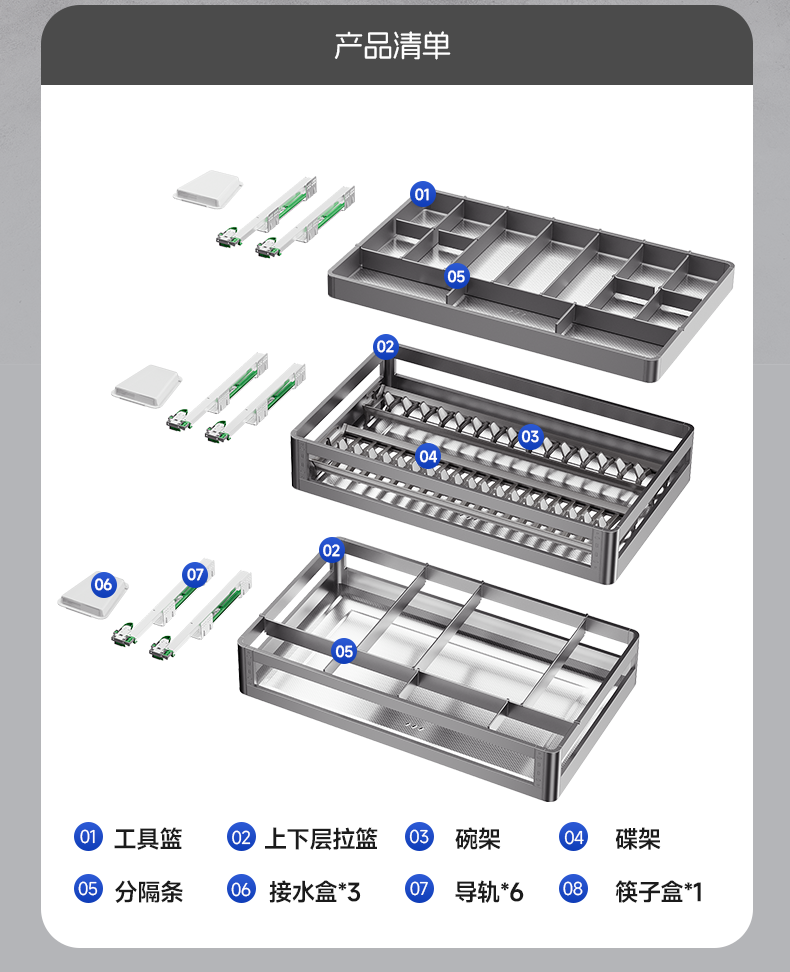 产品清单

01

05

02

03

04

02

06

07

05

01 工具篮
02 上下层拉篮
03 碗架
04 碟架
05 分隔条
06 接水盒*3
07 导轨*6
08 筷子盒*1