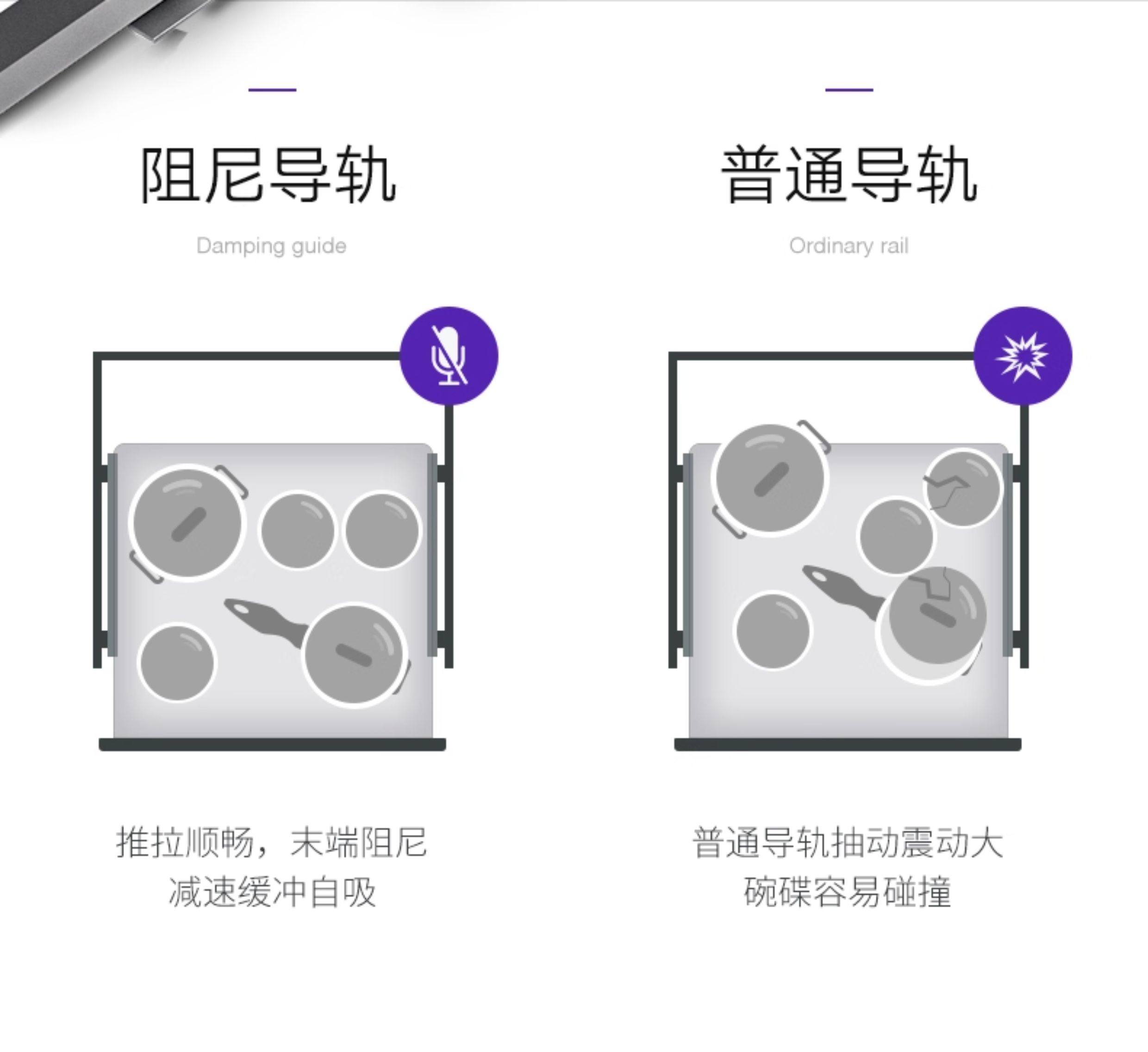 阻尼导轨

Damping guide

推拉顺畅，末端阻尼
减速缓冲自吸

普通导轨

Ordinary rail

普通导轨抽动震动大
碗碟容易碰撞