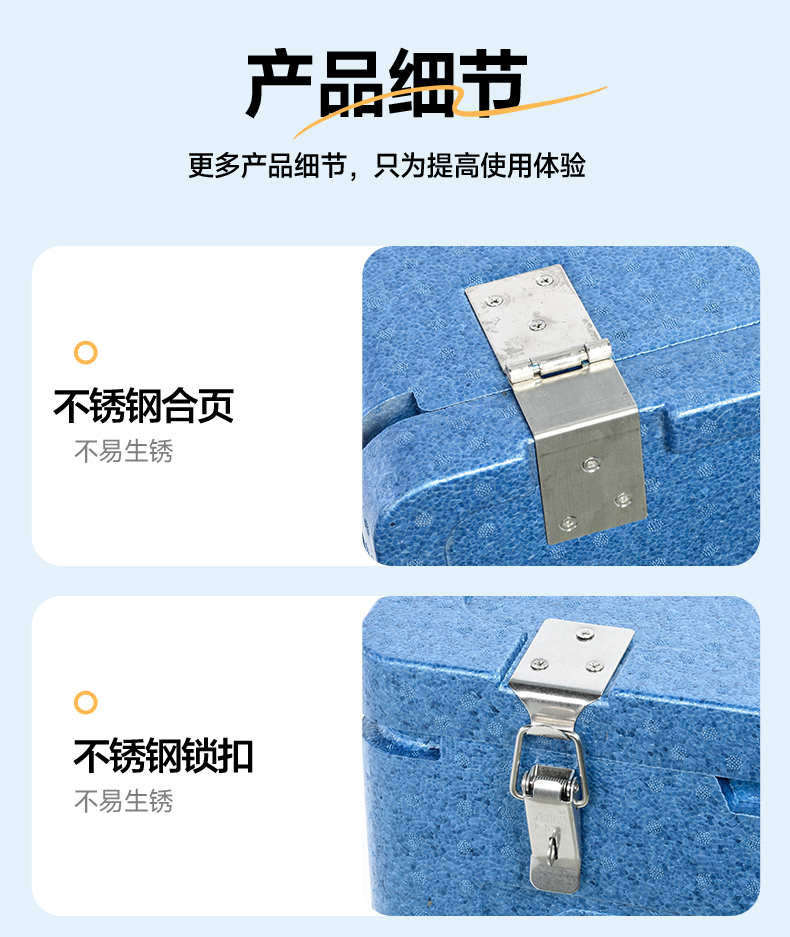 产品细节

更多产品细节，只为提高使用体验

不锈钢合页
不易生锈

不锈钢锁扣
不易生锈