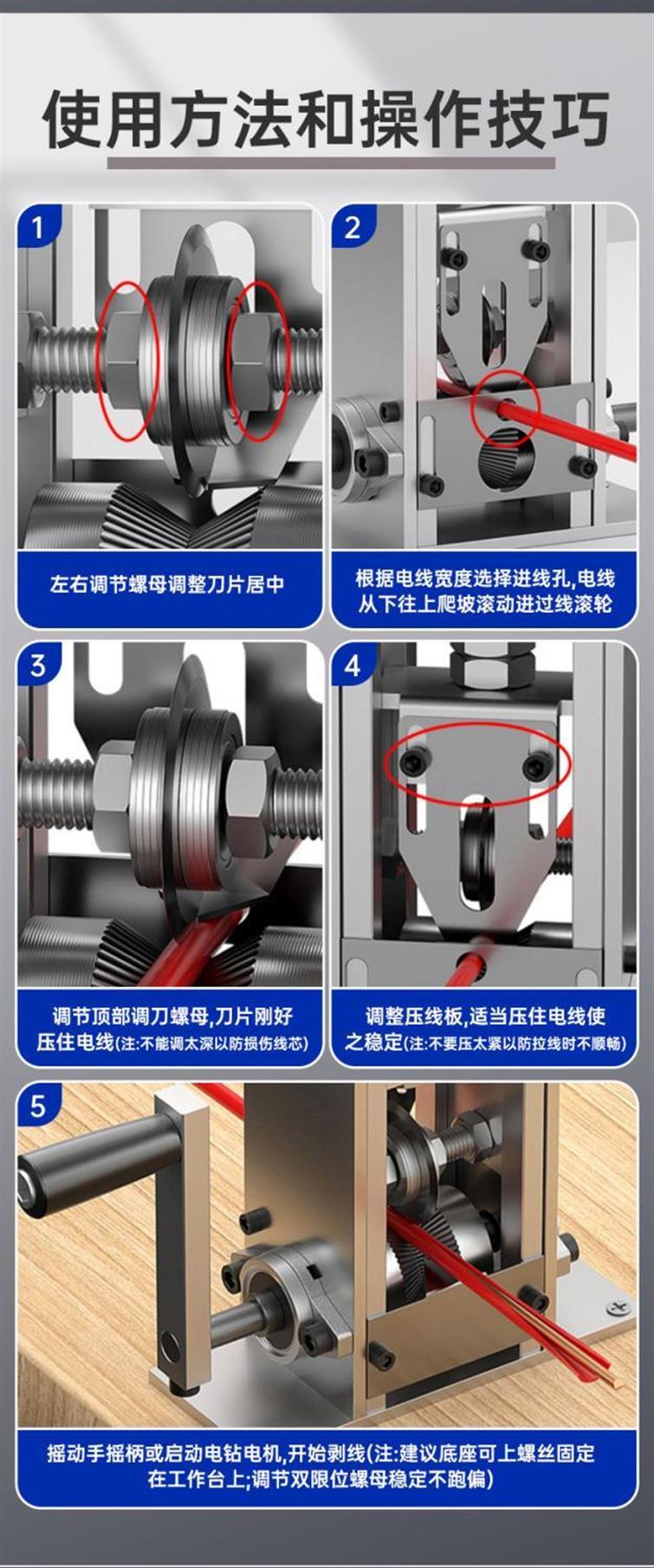 使用方法和操作技巧

1

左右调节螺母调整刀片居中

2

根据电线宽度选择进线孔,电线从下往上爬坡滚动进过线滚轮

3

调节顶部调刀螺母,刀片刚好压住电线(注:不能调太深以防损伤线芯)

4

调整压线板,适当压住电线使之稳定(注:不要压太紧以防拉线时不顺畅)

5

摇动手摇柄或启动电钻电机,开始剥线(注:建议底座可上螺丝固定在工作台上;调节双限位螺母稳定不跑偏)