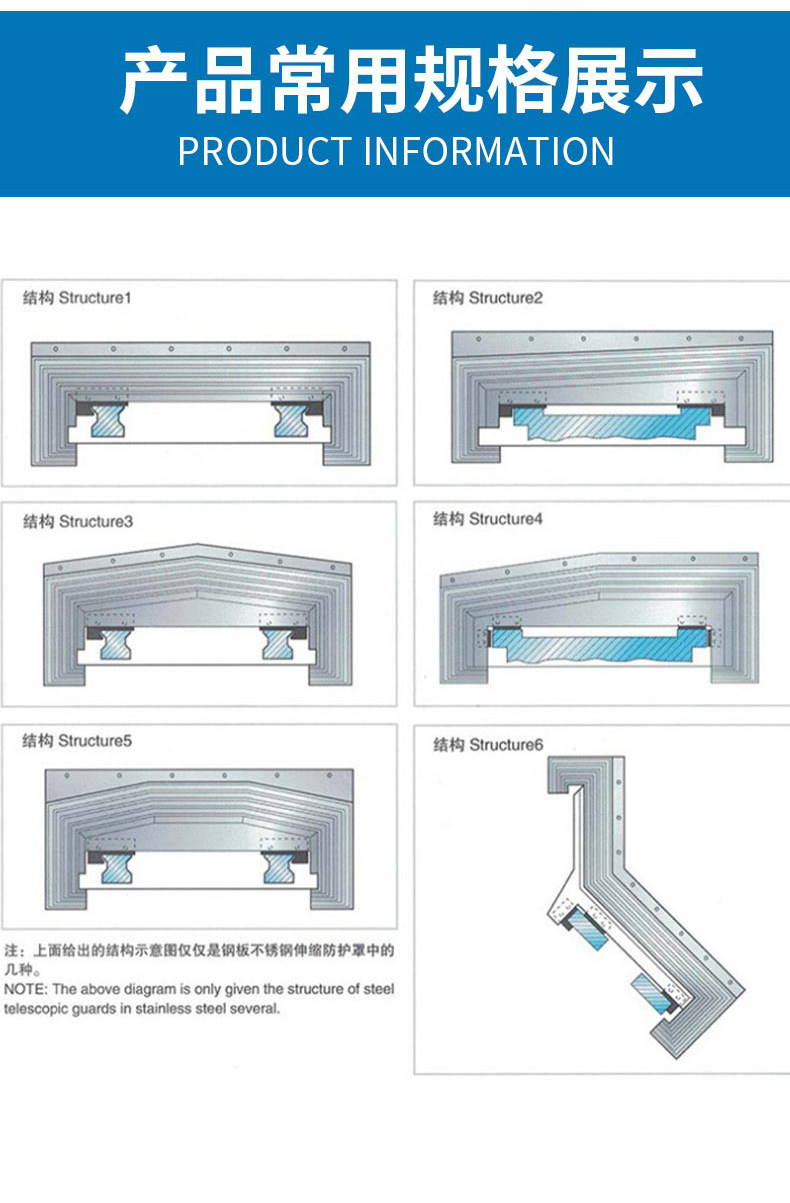 产品常用规格展示
PRODUCT INFORMATION

结构 Structure1

结构 Structure2

结构 Structure3

结构 Structure4

结构 Structure5

结构 Structure6

注：上面给出的结构示意图仅仅是钢板不锈钢伸缩防护罩中的几种。
NOTE: The above diagram is only given the structure of steel telescopic guards in stainless steel several.