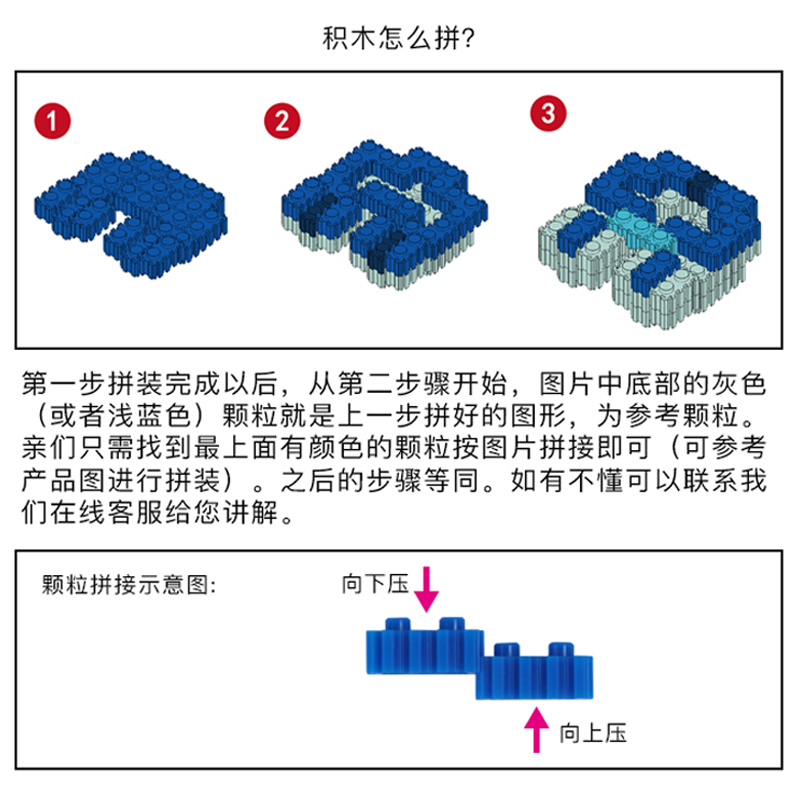 积木怎么拼?

1
2
3

第一步拼装完成以后，从第二步骤开始，图片中底部的灰色（或者浅蓝色）颗粒就是上一步拼好的图形，为参考颗粒。亲们只需找到最上面有颜色的颗粒按图片拼接即可（可参考产品图进行拼装）。之后的步骤等同。如有不懂可以联系我们在线客服给您讲解。

颗粒拼接示意图:

向下压

向上压