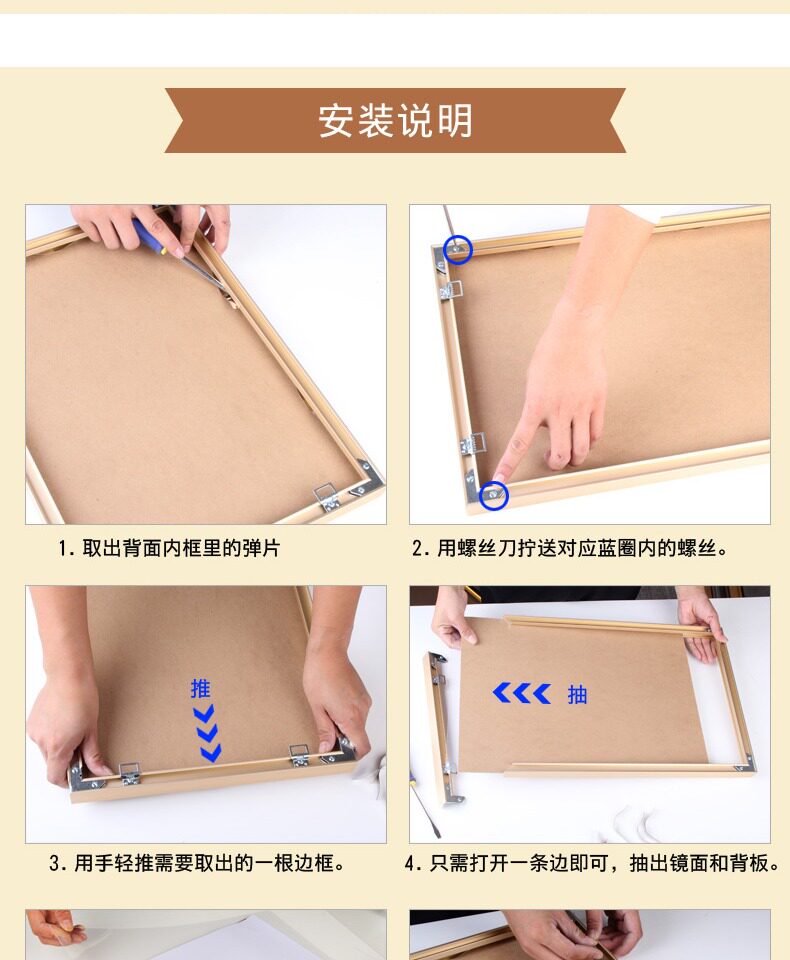 安装说明

1. 取出背面内框里的弹片

2. 用螺丝刀拧送对应蓝圈内的螺丝。

推

3. 用手轻推需要取出的一根边框。

抽

4. 只需打开一条边即可，抽出镜面和背板。