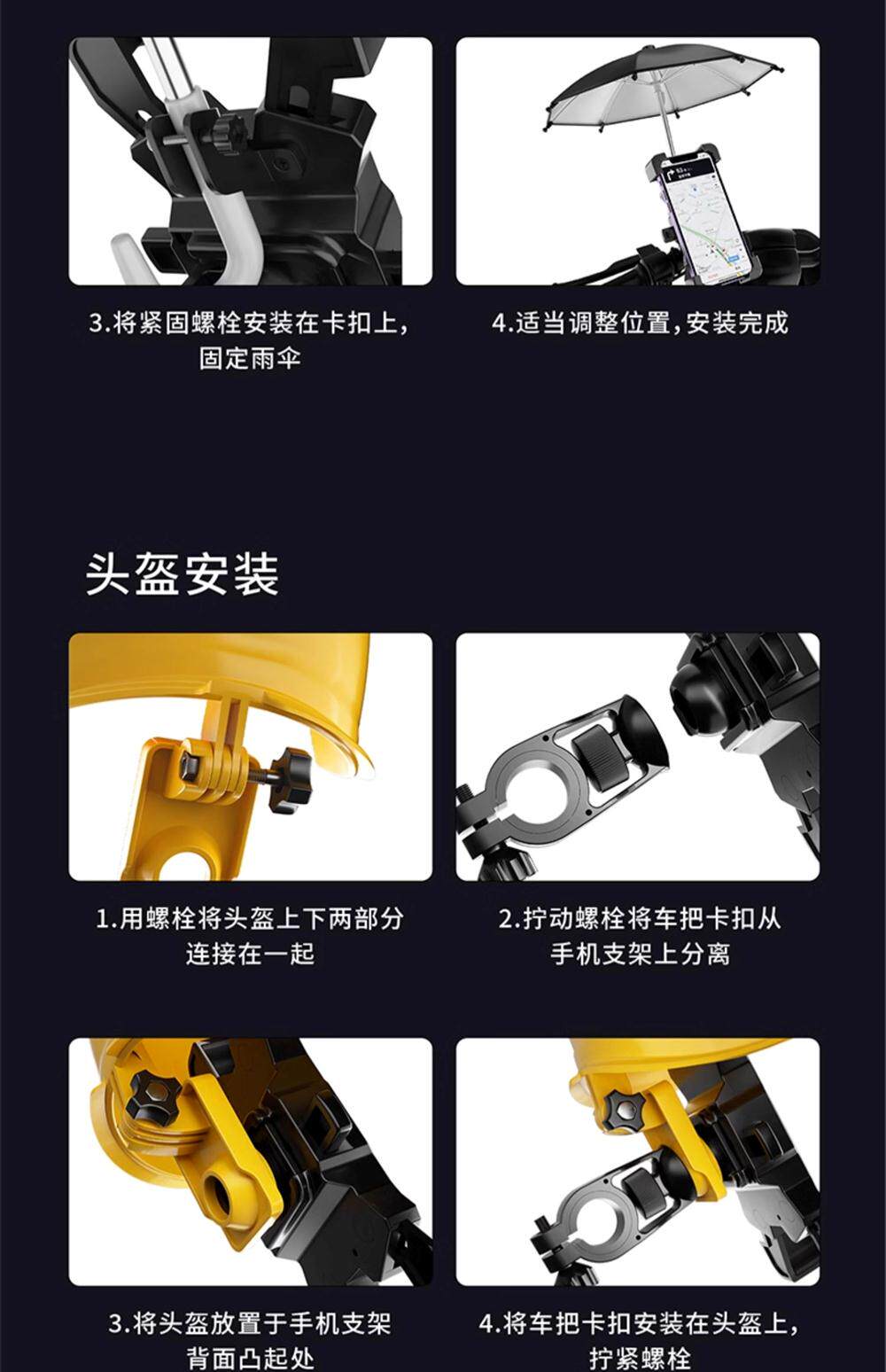 3.将紧固螺栓安装在卡扣上，固定雨伞

4.适当调整位置，安装完成

头盔安装

1.用螺栓将头盔上下两部分连接在一起

2.拧动螺栓将车把卡扣从手机支架上分离

3.将头盔放置于手机支架背面凸起处

4.将车把卡扣安装在头盔上，拧紧螺栓