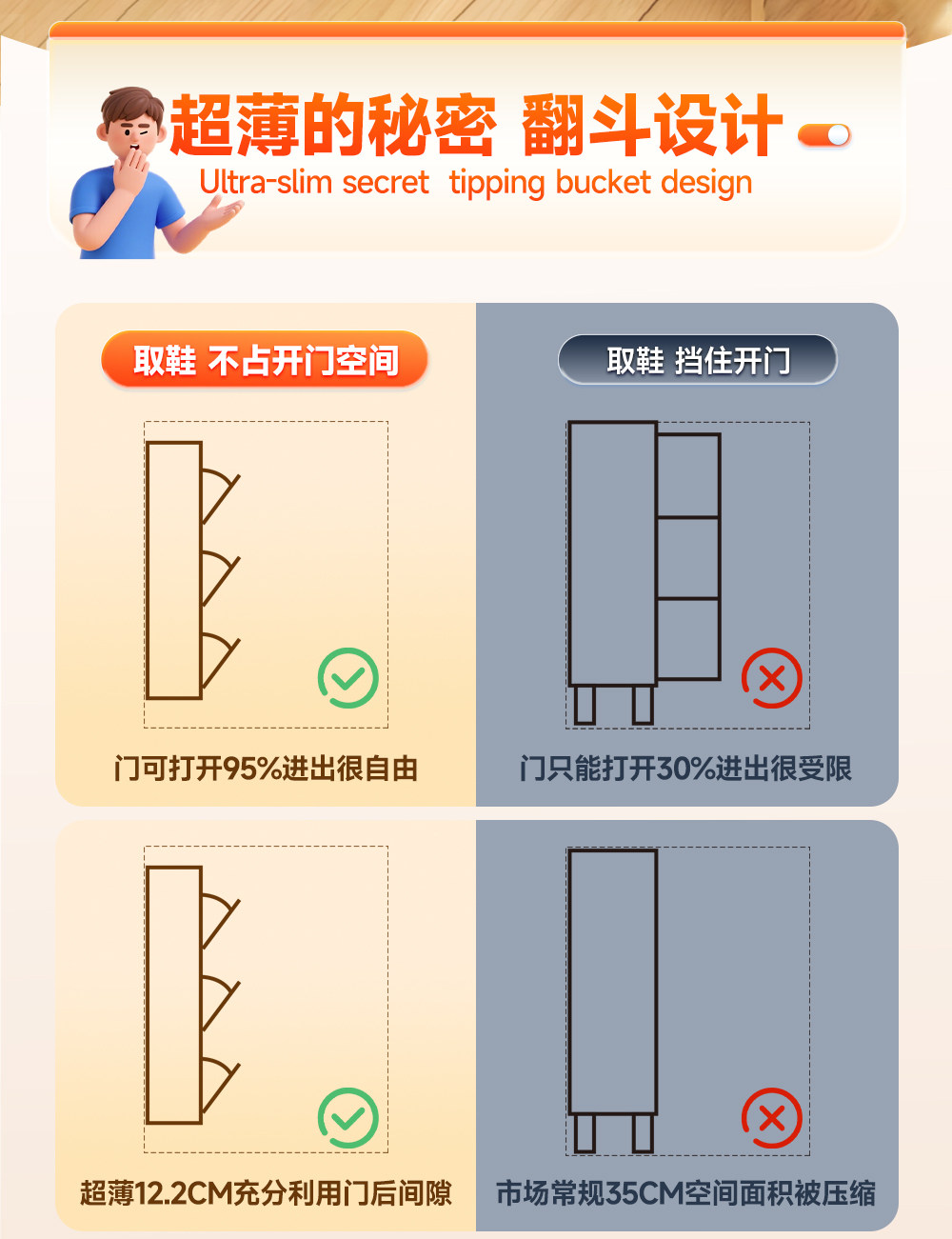 超薄的秘密 翻斗设计

Ultra-slim secret tipping bucket design

取鞋 不占开门空间

门可打开95%进出很自由

取鞋 挡住开门

门只能打开30%进出很受限

超薄12.2CM充分利用门后间隙

市场常规35CM空间面积被压缩