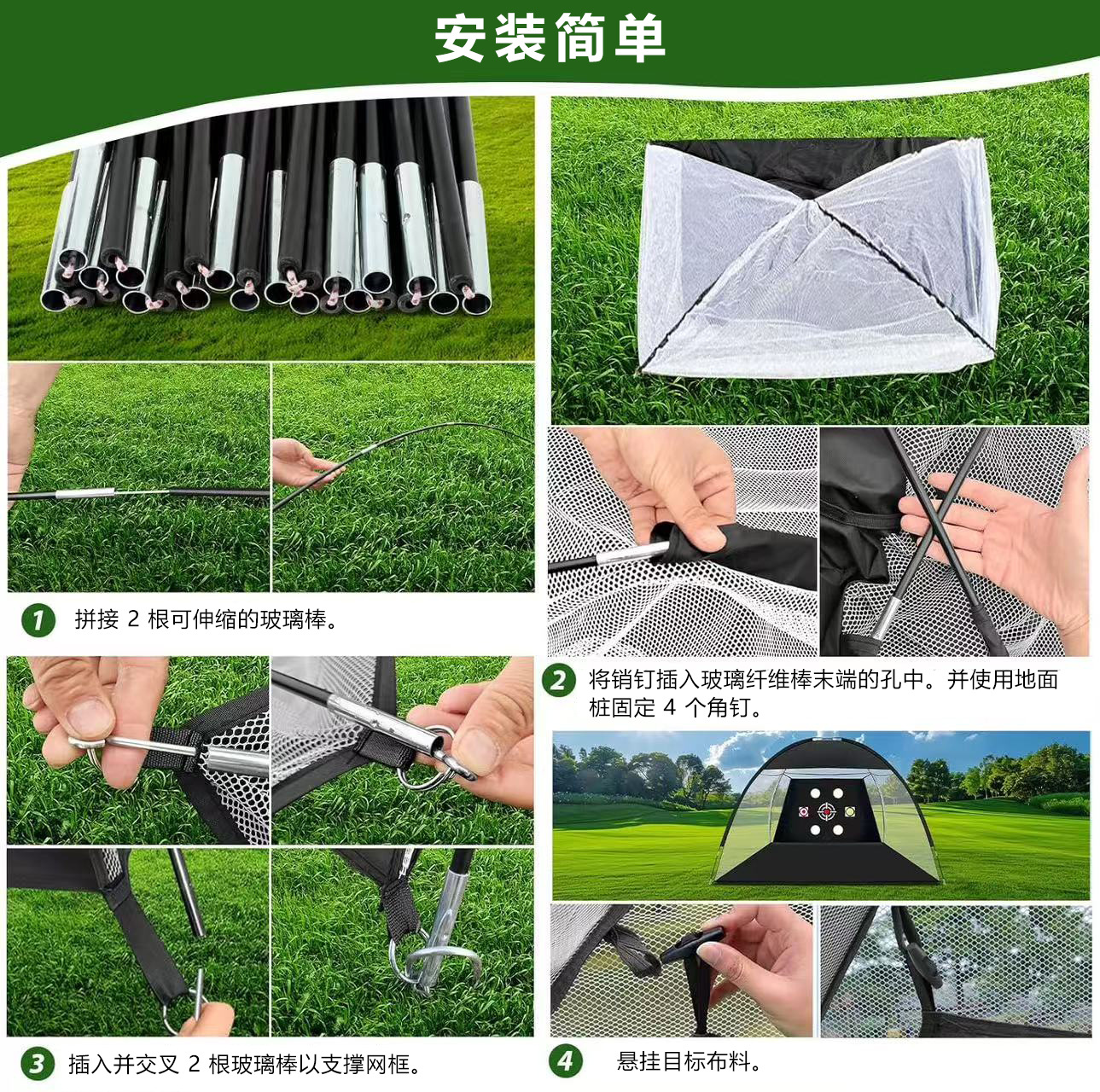 安装简单

1 拼接 2 根可伸缩的玻璃棒。

2 将销钉插入玻璃纤维棒末端的孔中。并使用地面桩固定 4 个角钉。

3 插入并交叉 2 根玻璃棒以支撑网框。

4 悬挂目标布料。