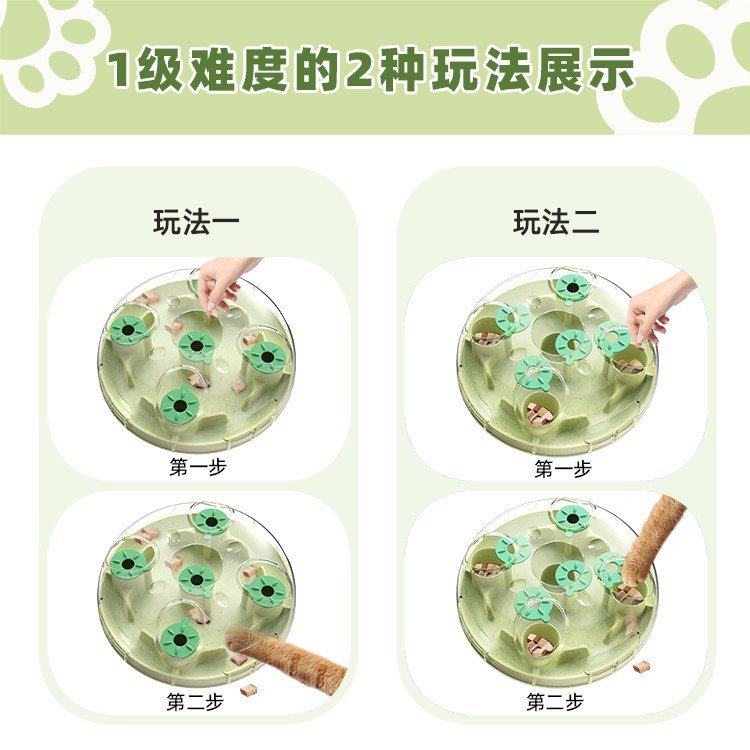 1级难度的2种玩法展示

玩法一

第一步

第二步

玩法二

第一步

第二步