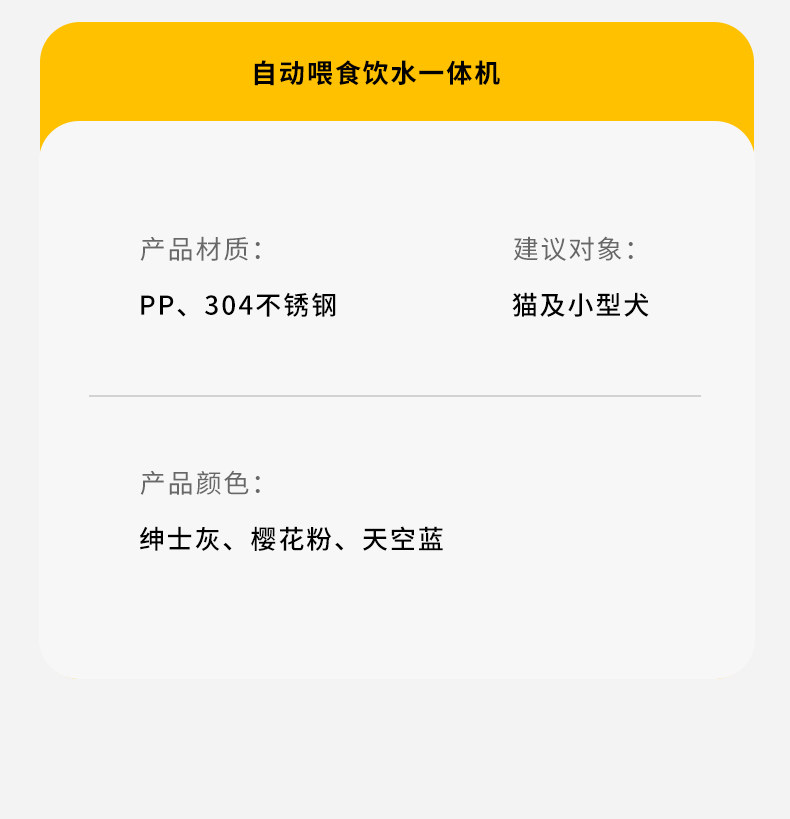 自动喂食饮水一体机

产品材质:

PP、304不锈钢

建议对象:

猫及小型犬

产品颜色:

绅士灰、樱花粉、天空蓝