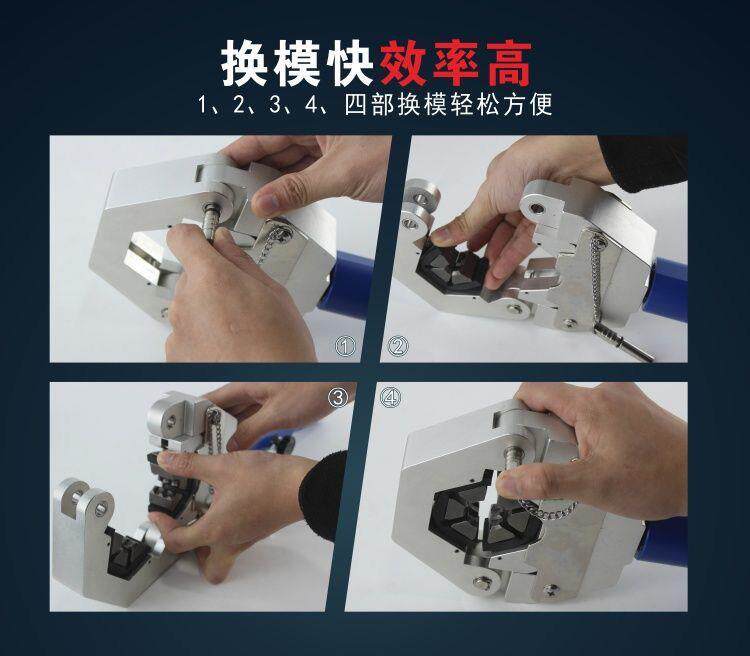 换模快效率高
1、2、3、4、四部换模轻松方便

①

②

③

④