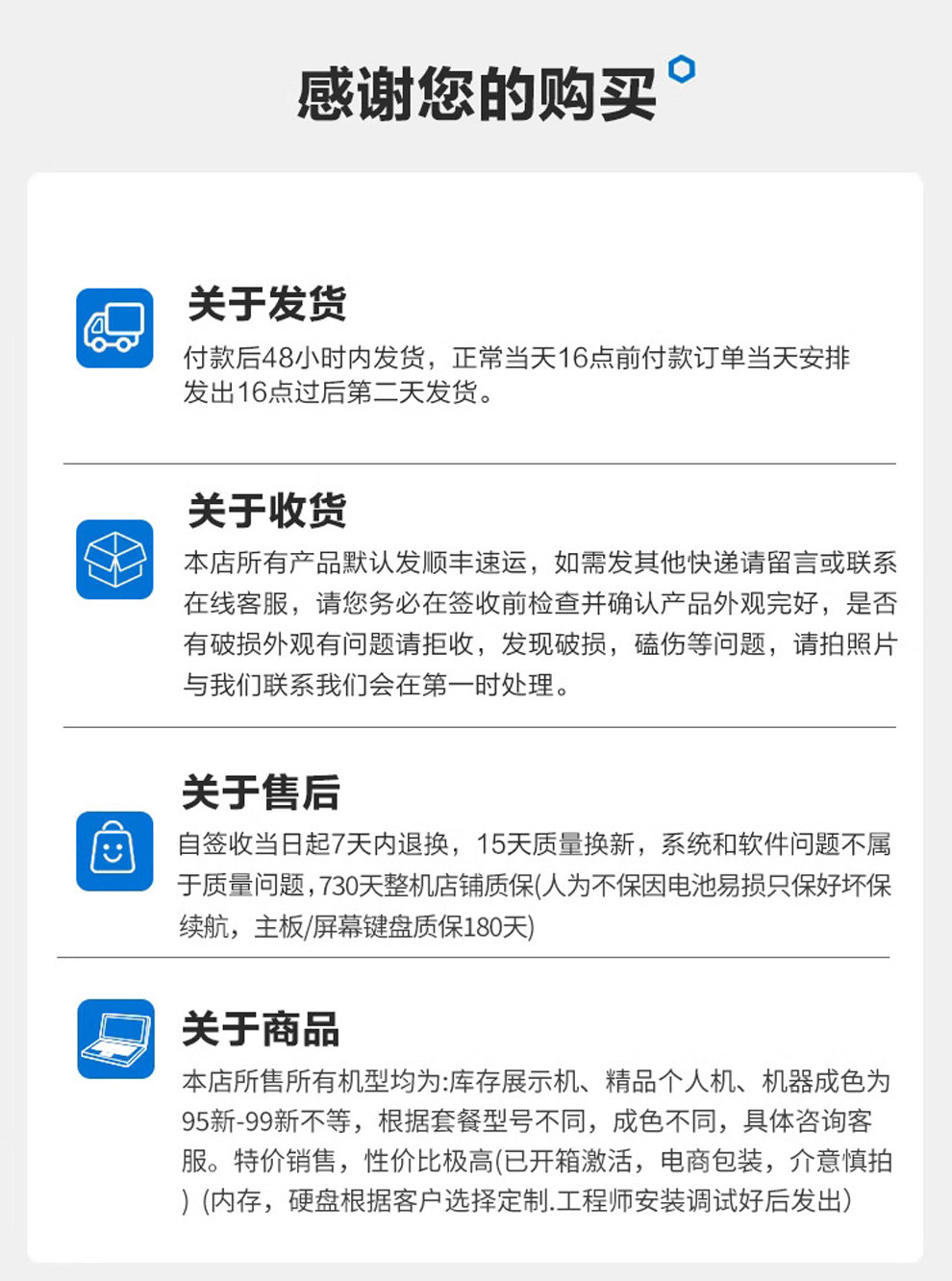 感谢您的购买

关于发货

付款后48小时内发货，正常当天16点前付款订单当天安排发出16点过后第二天发货。

关于收货

本店所有产品默认发顺丰速运，如需发其他快递请留言或联系在线客服，请您务必在签收前检查并确认产品外观完好，是否有破损外观有问题请拒收，发现破损，磕伤等问题，请拍照片与我们联系我们会在第一时处理。

关于售后

自签收当日起7天内退换，15天质量换新，系统和软件问题不属于质量问题，730天整机店铺质保(人为不保因电池易损只保好坏保续航，主板/屏幕键盘质保180天)

关于商品

本店所售所有机型均为:库存展示机、精品个人机、机器成色为95新-99新不等，根据套餐型号不同，成色不同，具体咨询客服。特价销售，性价比极高(已开箱激活，电商包装，介意慎拍)(内存，硬盘根据客户选择定制.工程师安装调试好后发出)