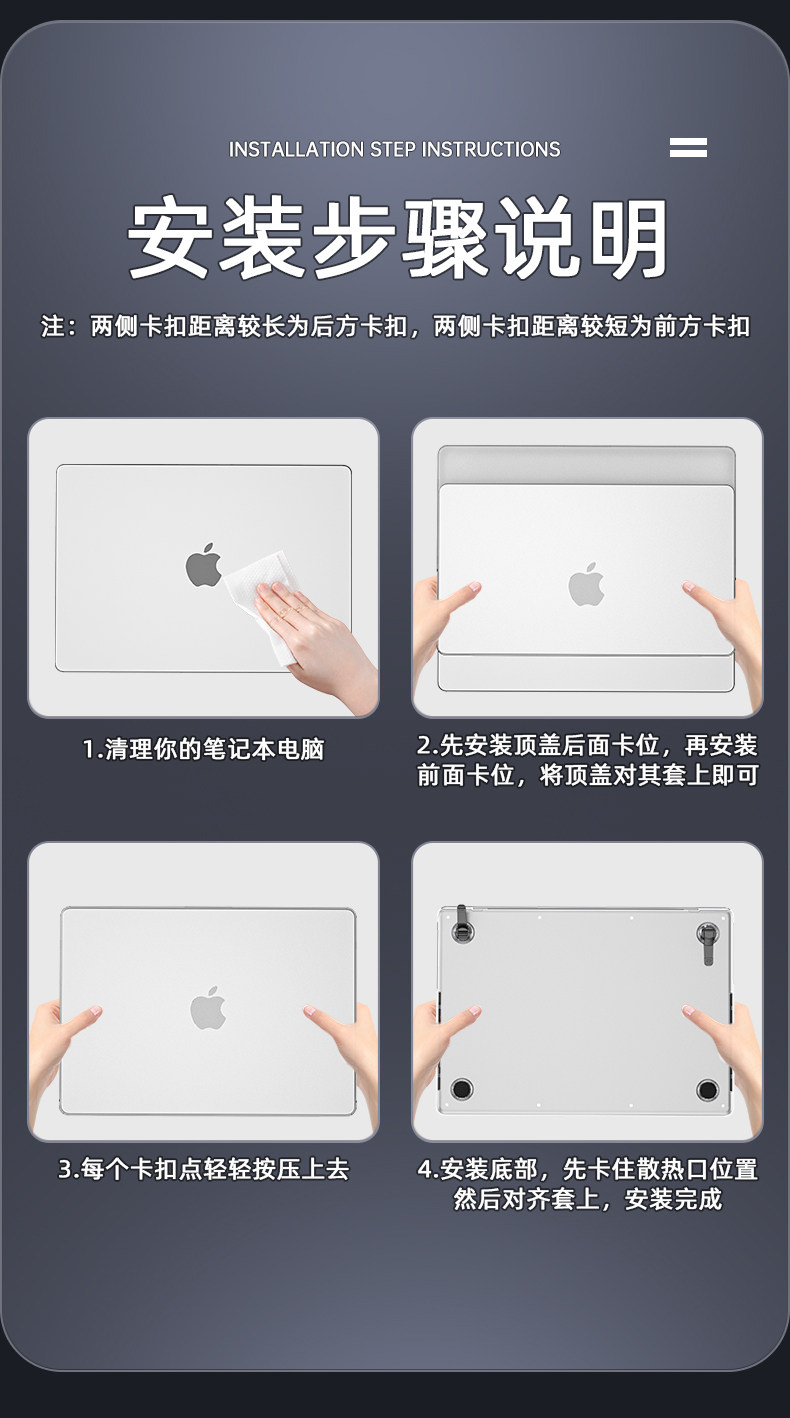 INSTALLATION STEP INSTRUCTIONS

安装步骤说明

注：两侧卡扣距离较长为后方卡扣，两侧卡扣距离较短为前方卡扣

1.清理你的笔记本电脑

2.先安装顶盖后面卡位，再安装前面卡位，将顶盖对其套上即可

3.每个卡扣点轻轻按压上去

4.安装底部，先卡住散热口位置然后对齐套上，安装完成