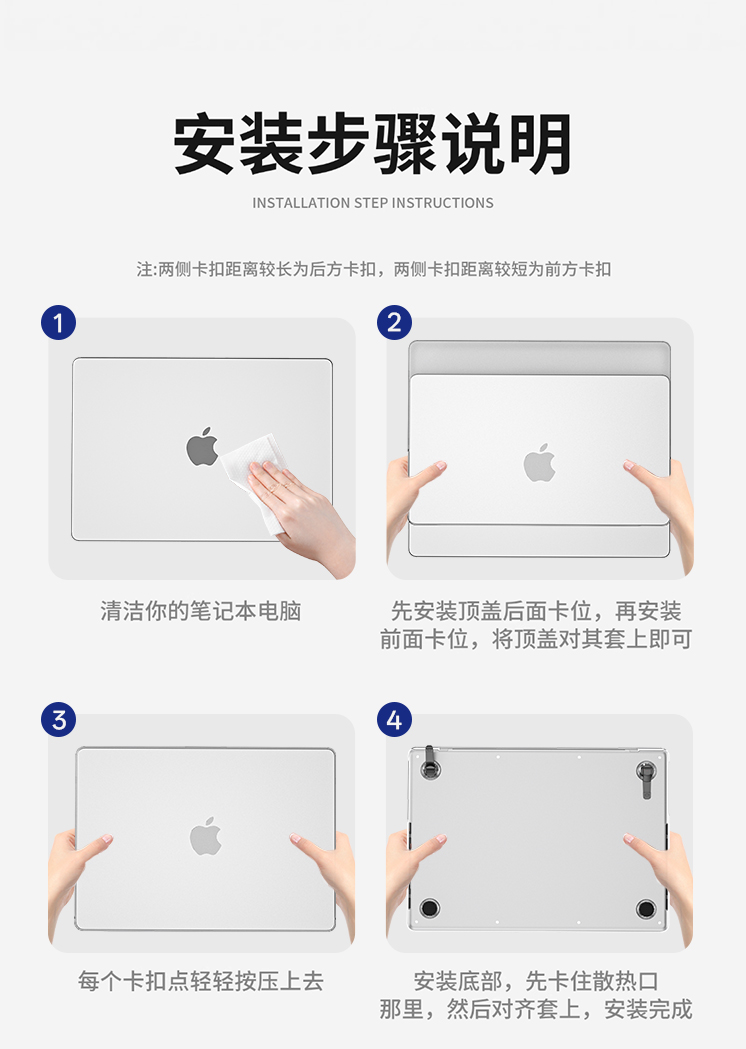 安装步骤说明

INSTALLATION STEP INSTRUCTIONS

注:两侧卡扣距离较长为后方卡扣，两侧卡扣距离较短为前方卡扣

1

清洁你的笔记本电脑

2

先安装顶盖后面卡位，再安装前面卡位，将顶盖对其套上即可

3

每个卡扣点轻轻按压上去

4

安装底部，先卡住散热口那里，然后对齐套上，安装完成