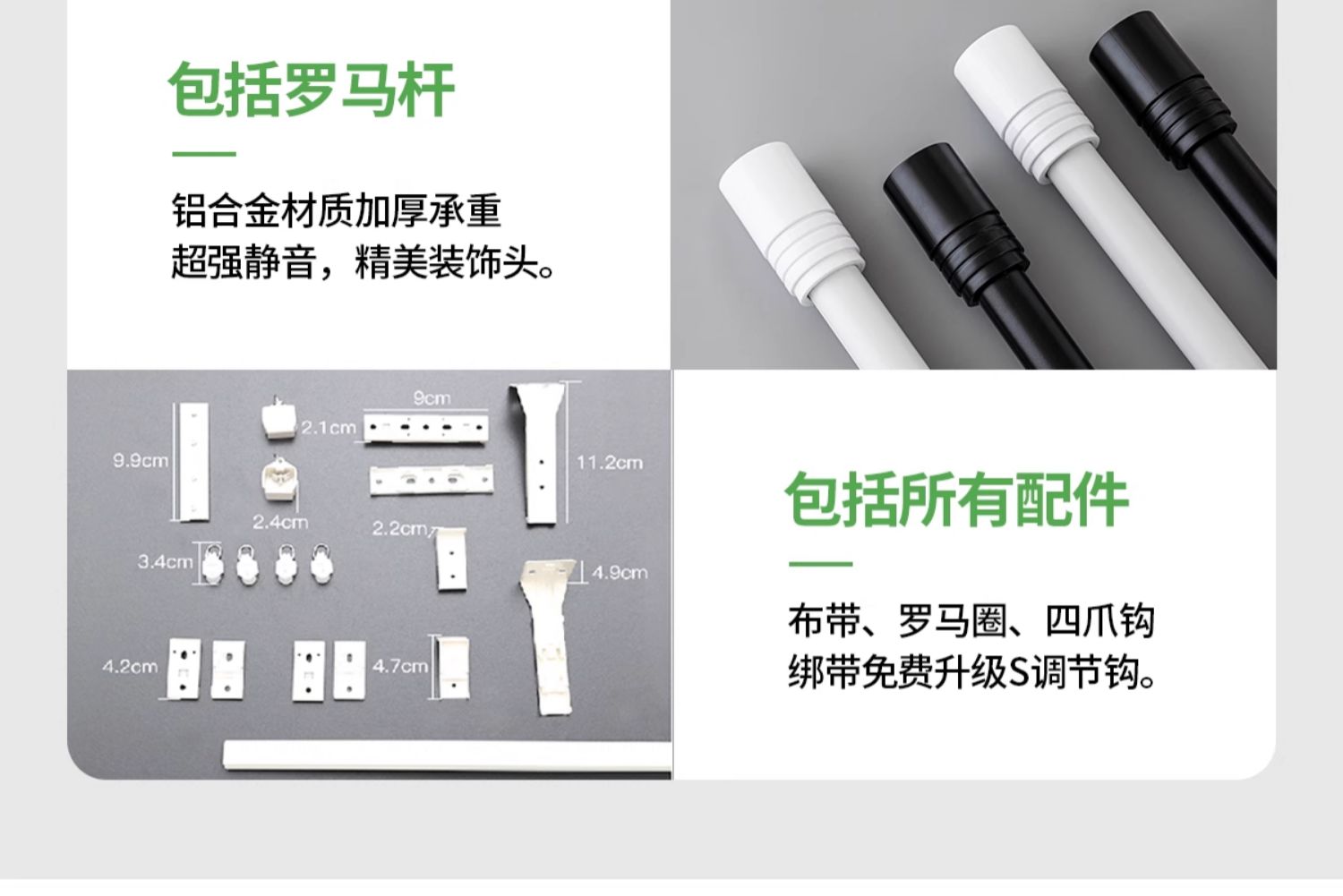 包括罗马杆

铝合金材质加厚承重
超强静音，精美装饰头。

9.9cm
2.1cm
9cm
11.2cm
2.4cm
2.2cm
3.4cm
4.9cm
4.2cm
4.7cm

包括所有配件

布带、罗马圈、四爪钩
绑带免费升级S调节钩。