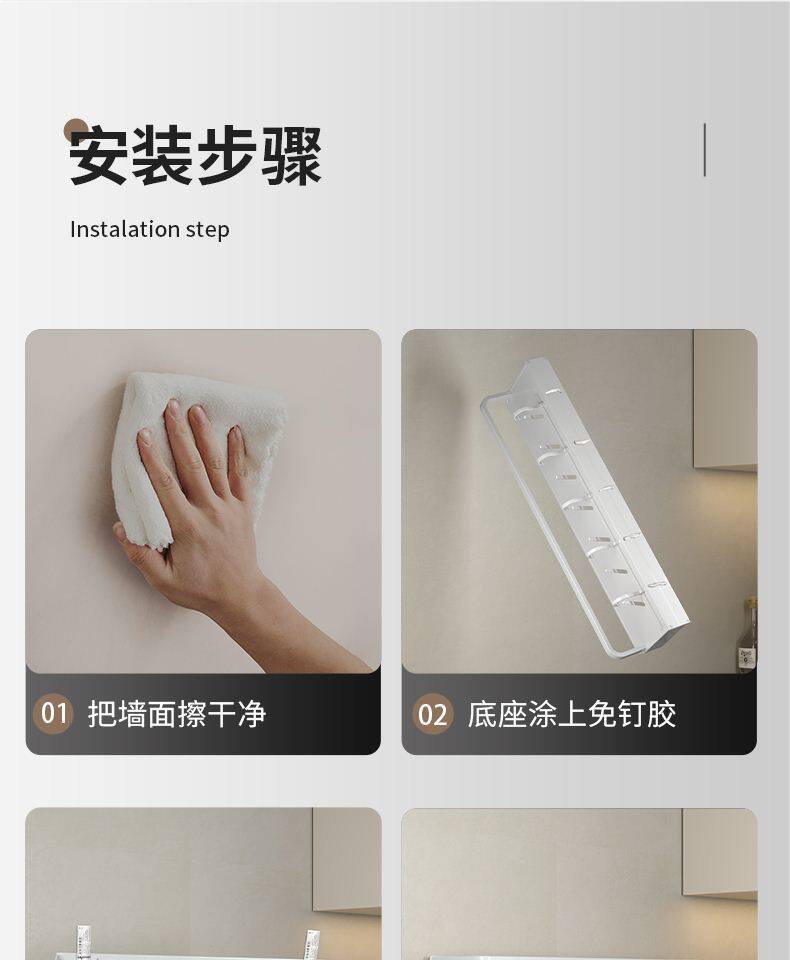 安装步骤

Instalation step

01 把墙面擦干净

02 底座涂上免钉胶