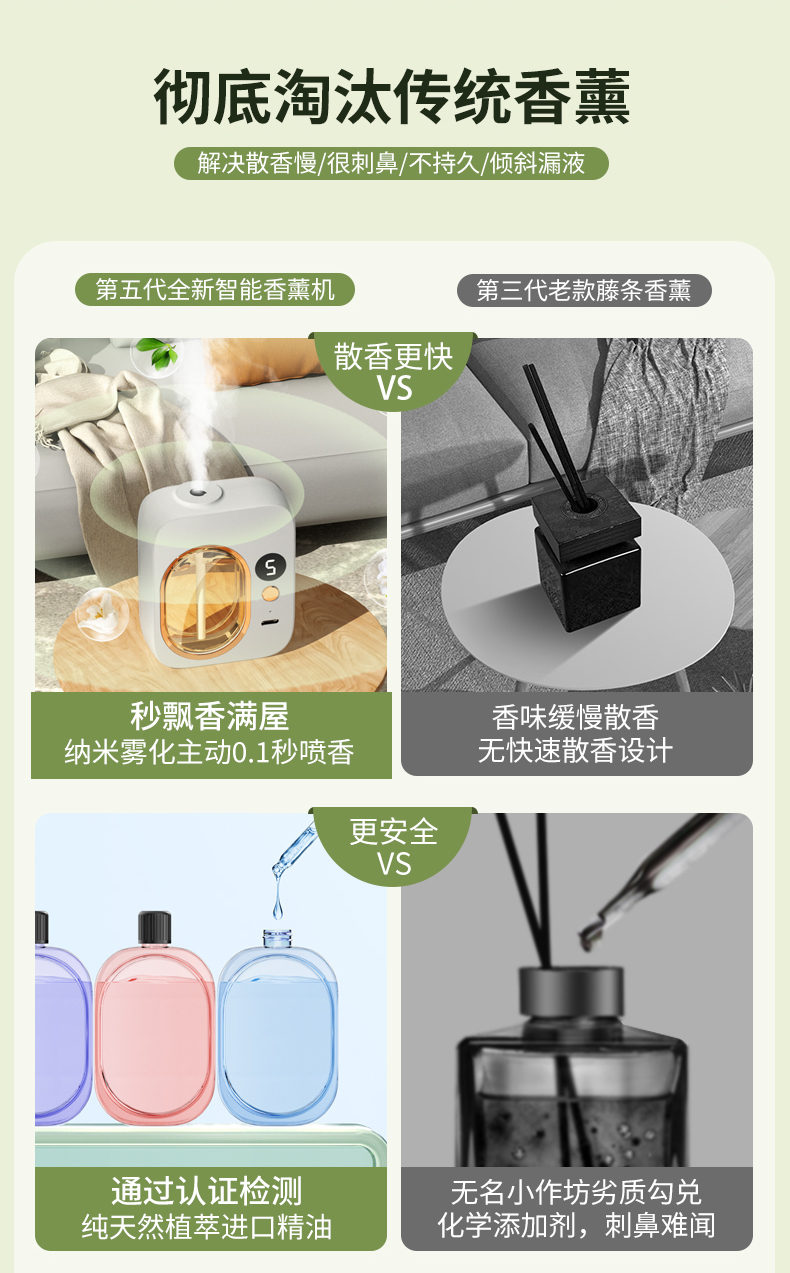 彻底淘汰传统香薰

解决散香慢/很刺鼻/不持久/倾斜漏液

第五代全新智能香薰机

第三代老款藤条香薰

散香更快
VS

5

秒飘香满屋
纳米雾化主动0.1秒喷香

香味缓慢散香
无快速散香设计

更安全
VS

通过认证检测
纯天然植萃进口精油

无名小作坊劣质勾兑
化学添加剂，刺鼻难闻