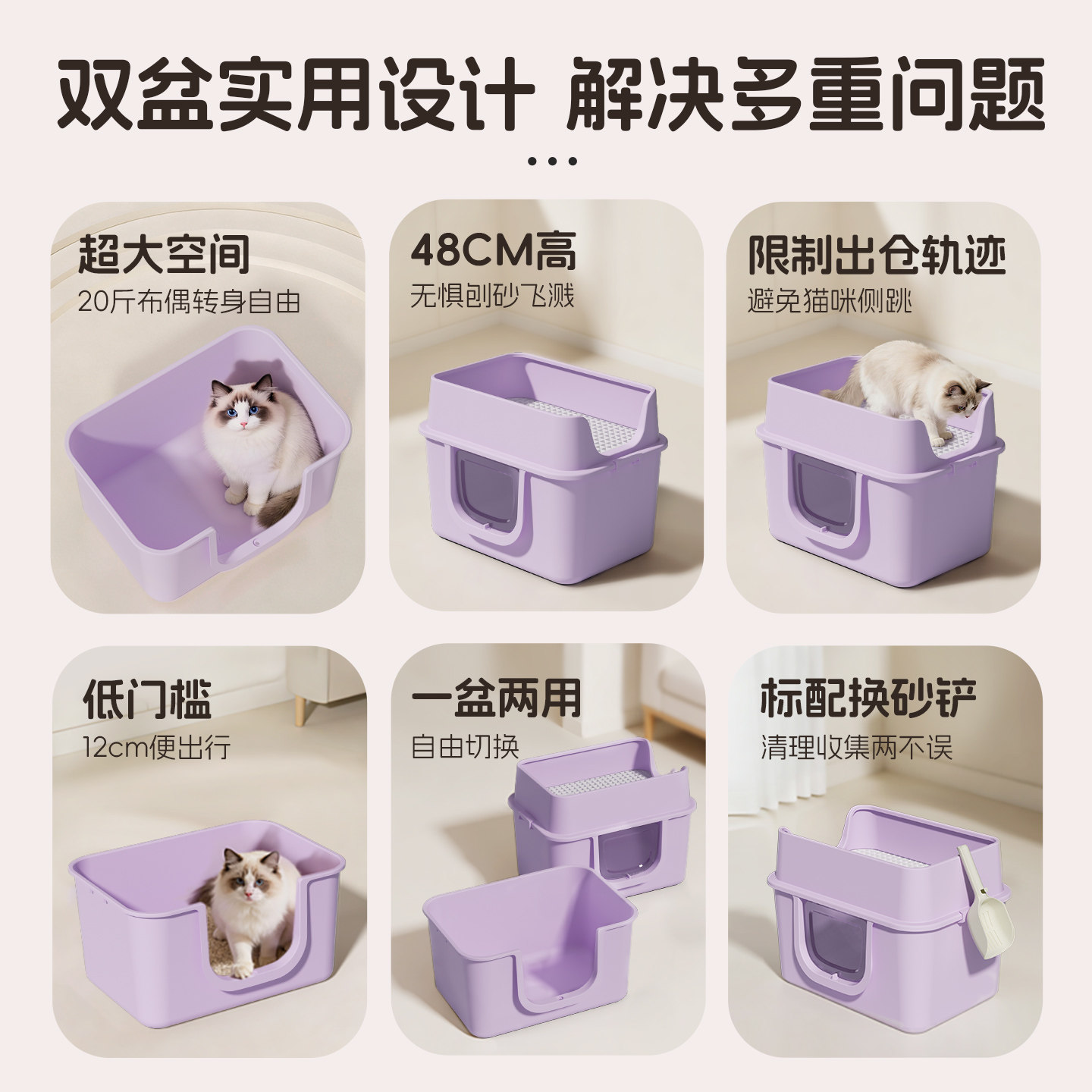 双盆实用设计 解决多重问题

...

超大空间
20斤布偶转身自由

48CM高
无惧刨砂飞溅

限制出仓轨迹
避免猫咪侧跳

低门槛
12cm便出行

一盆两用
自由切换

标配换砂铲
清理收集两不误